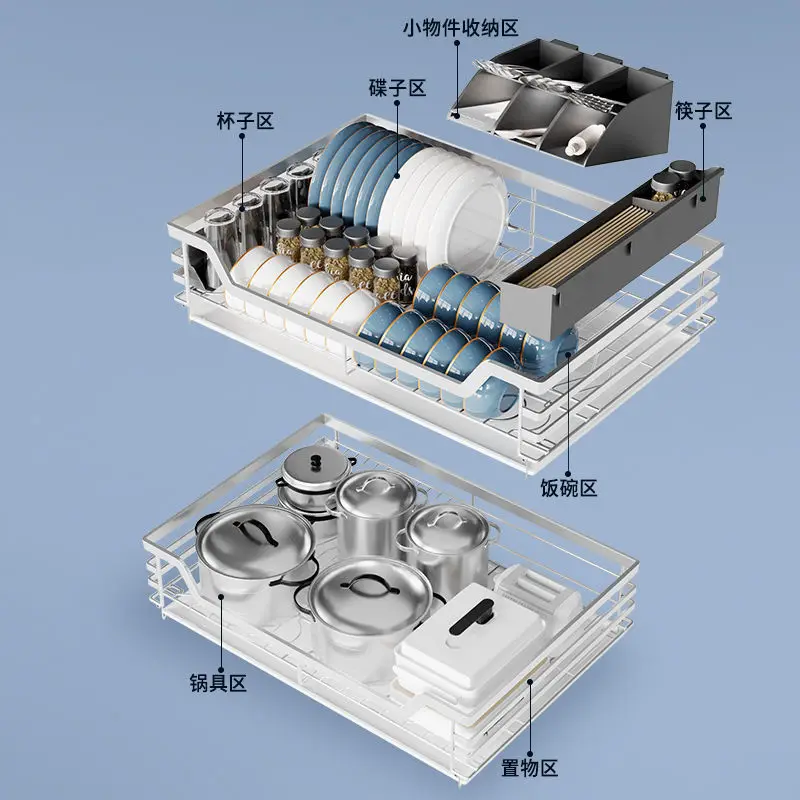 小物件收纳区

碟子区

杯子区

筷子区

饭碗区

锅具区

置物区