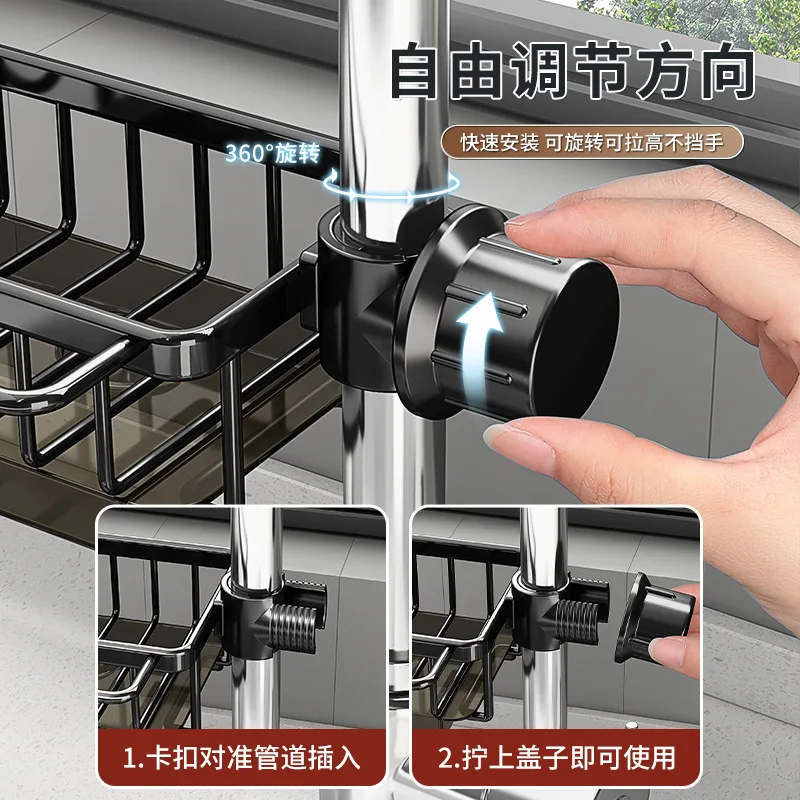 自由调节方向

快速安装 可旋转可拉高不挡手

360°旋转

1.卡扣对准管道插入

2.拧上盖子即可使用