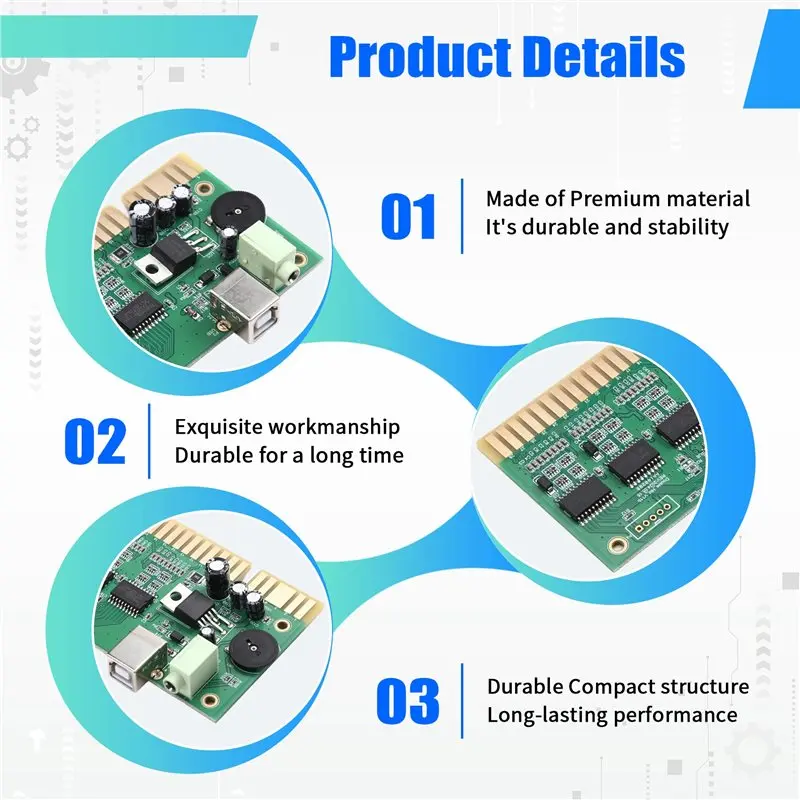 Product Details

01

Made of Premium material
It's durable and stability

02

Exquisite workmanship
Durable for a long time

03

Durable Compact structure
Long-lasting performance