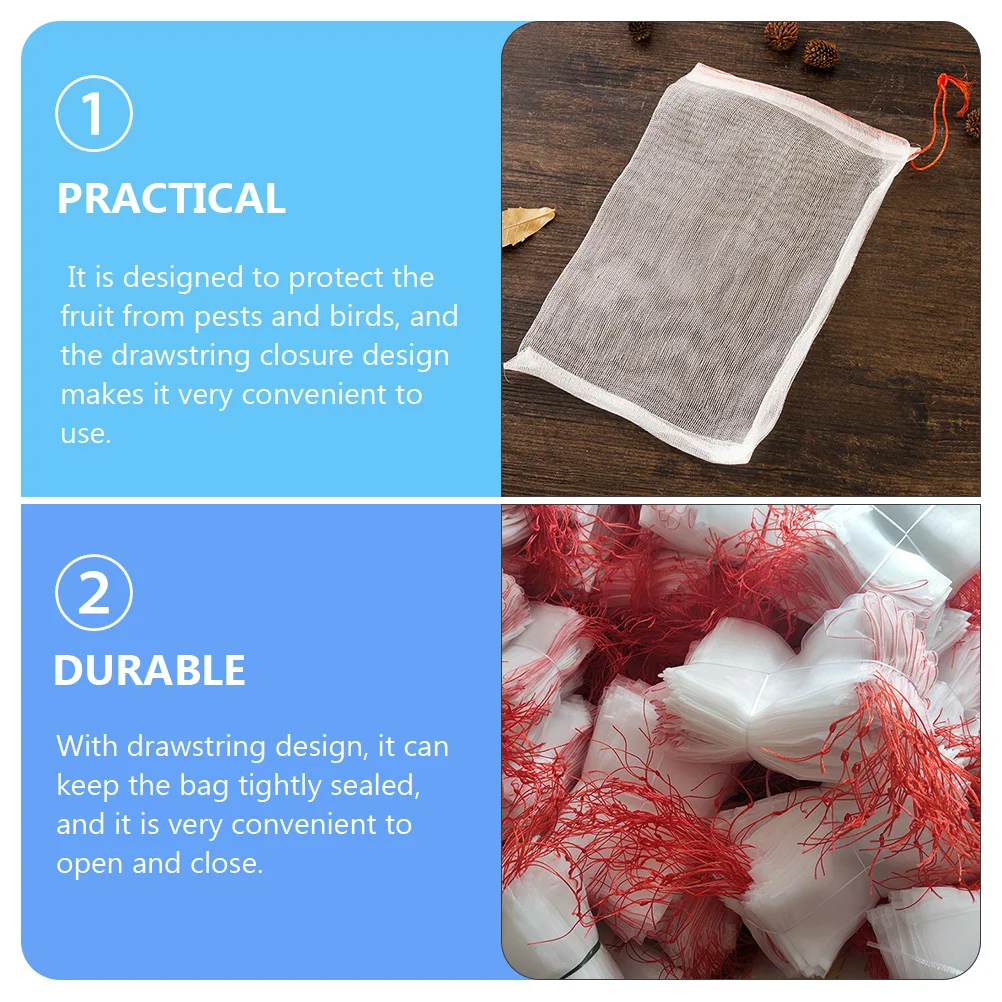 1

PRACTICAL

It is designed to protect the fruit from pests and birds, and the drawstring closure design makes it very convenient to use.

2

DURABLE

With drawstring design, it can keep the bag tightly sealed, and it is very convenient to open and close.