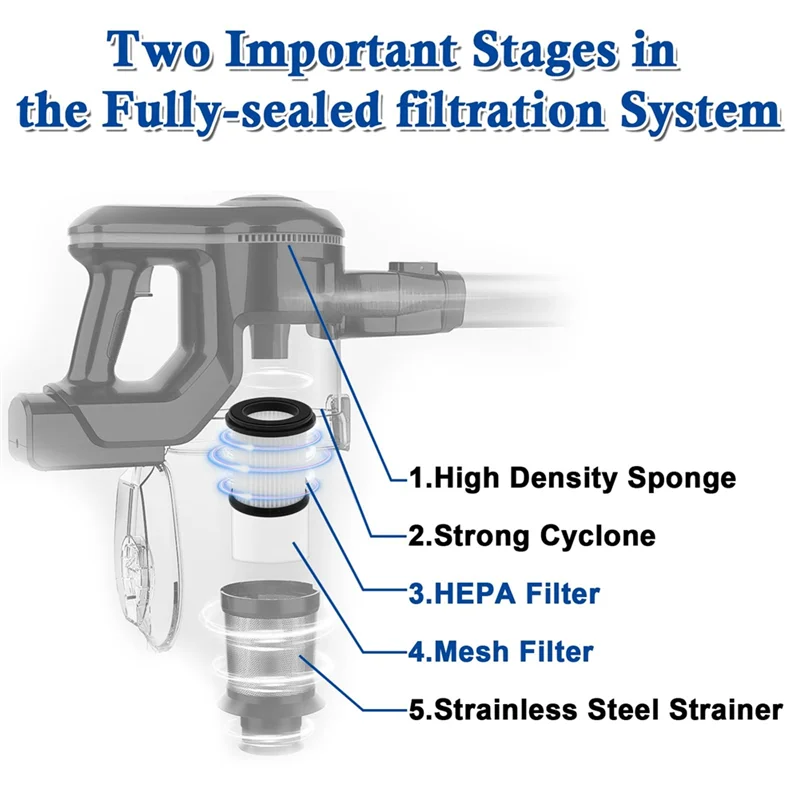 Two Important Stages in the Fully-sealed filtration System

1.High Density Sponge

2.Strong Cyclone

3.HEPA Filter

4.Mesh Filter

5.Strainless Steel Strainer