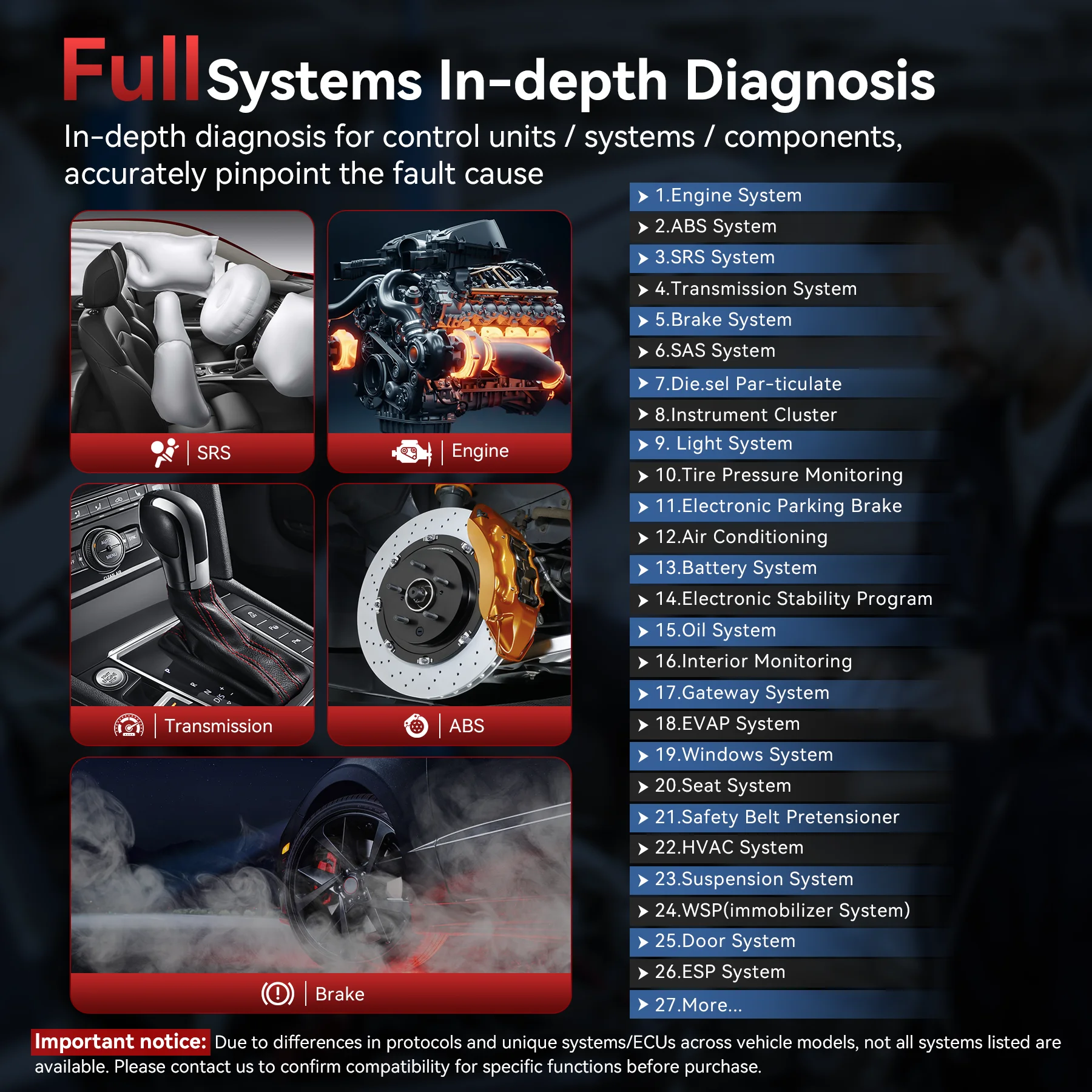 Full Systems In-depth Diagnosis

In-depth diagnosis for control units / systems / components, accurately pinpoint the fault cause

SRS

Engine

Transmission

ABS

Brake

1.Engine System
2.ABS System
3.SRS System
4.Transmission System
5.Brake System
6.SAS System
7.Die.sel Par-ticulate
8.Instrument Cluster
9. Light System
10.Tire Pressure Monitoring
11.Electronic Parking Brake
12.Air Conditioning
13.Battery System
14.Electronic Stability Program
15.Oil System
16.Interior Monitoring
17.Gateway System
18.EVAP System
19.Windows System
20.Seat System
21.Safety Belt Pretensioner
22.HVAC System
23.Suspension System
24.WSP(immobilizer System)
25.Door System
26.ESP System
27.More...

Important notice: Due to differences in protocols and unique systems/ECUs across vehicle models, not all systems listed are available. Please contact us to confirm compatibility for specific functions before purchase.