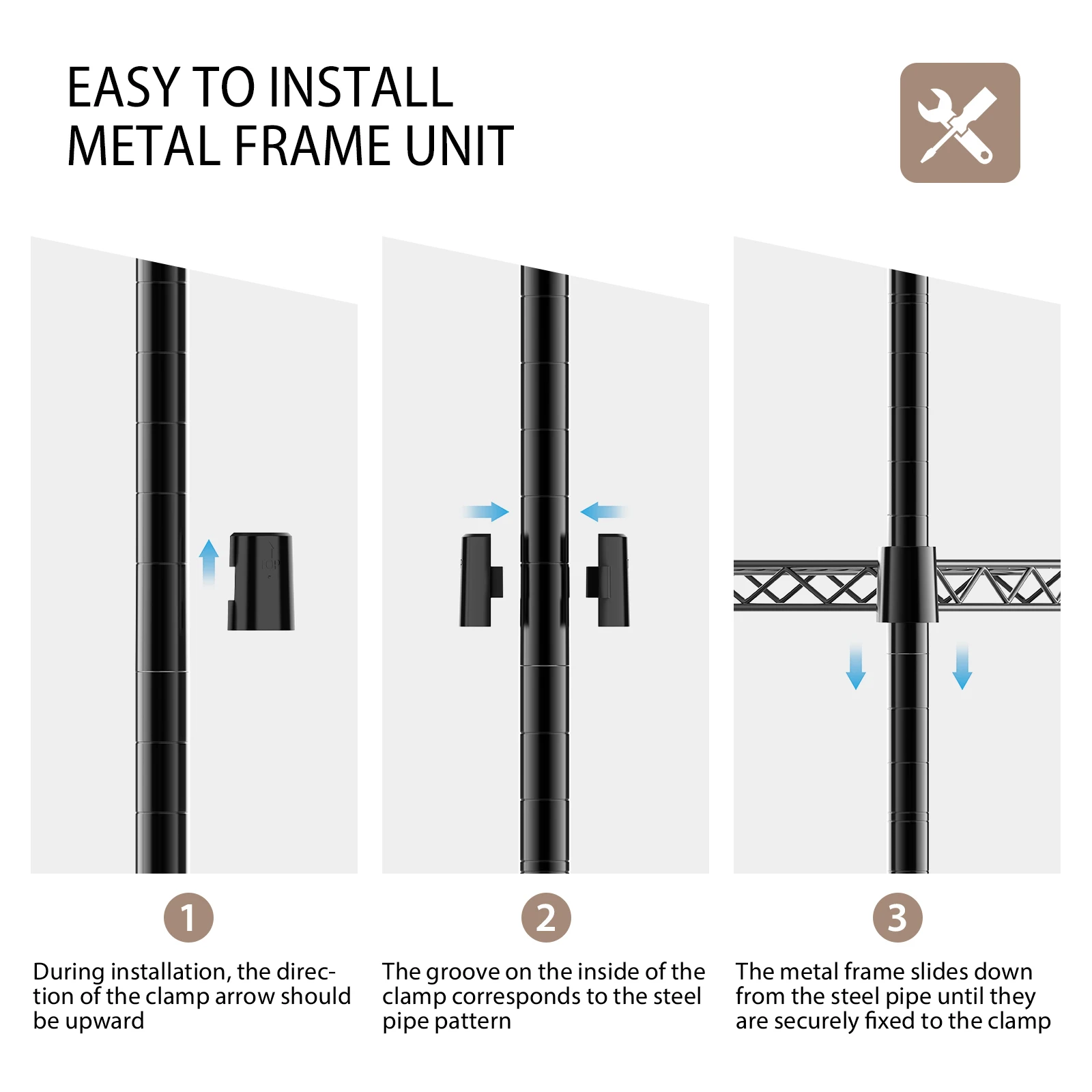 EASY TO INSTALL
METAL FRAME UNIT

TOP

1

During installation, the direction of the clamp arrow should be upward

2

The groove on the inside of the clamp corresponds to the steel pipe pattern

3

The metal frame slides down from the steel pipe until they are securely fixed to the clamp