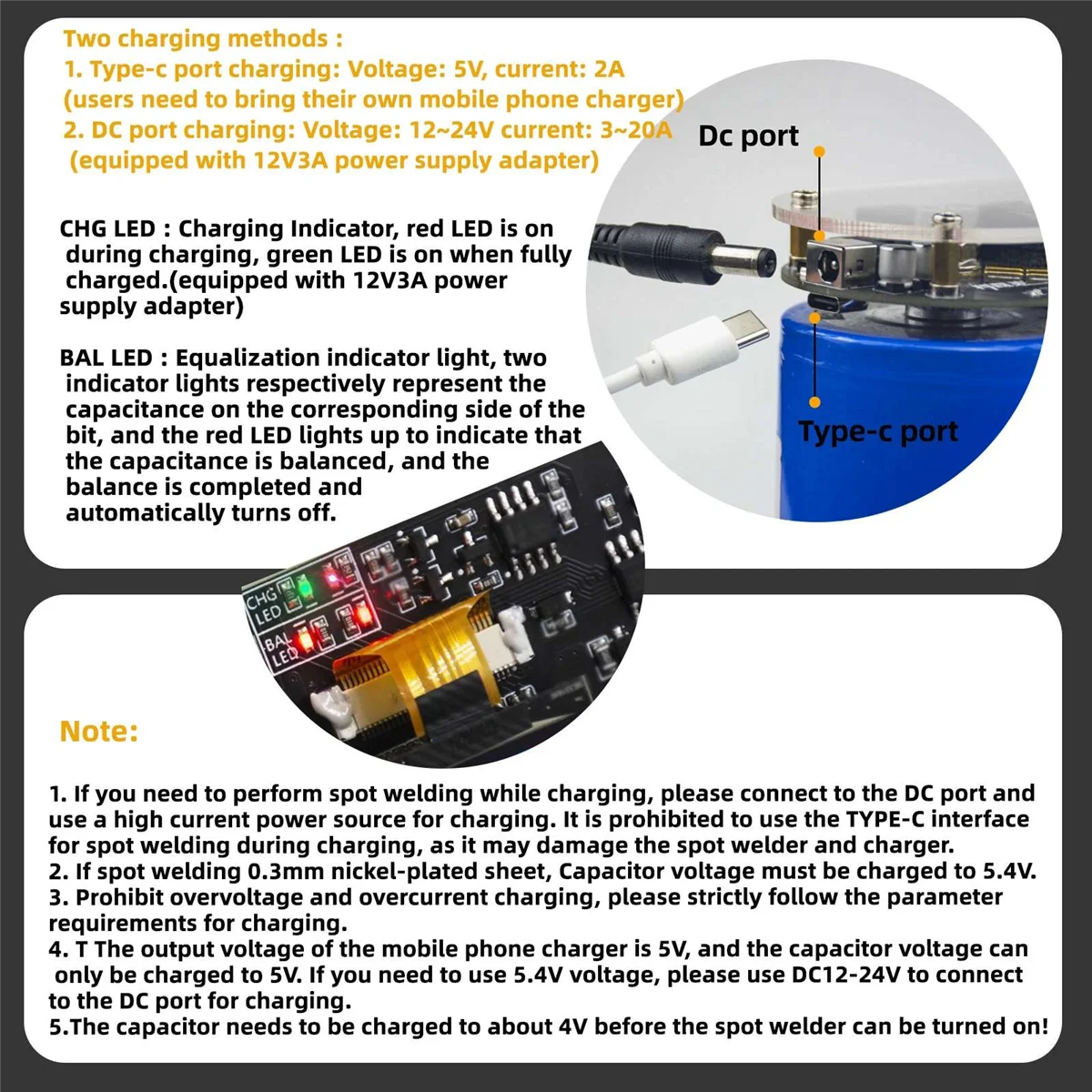 Two charging methods :
1. Type-c port charging: Voltage: 5V, current: 2A (users need to bring their own mobile phone charger)
2. DC port charging: Voltage: 12~24V current: 3~20A (equipped with 12V3A power supply adapter)

Dc port

CHG LED : Charging Indicator, red LED is on during charging, green LED is on when fully charged.(equipped with 12V3A power supply adapter)

BAL LED : Equalization indicator light, two indicator lights respectively represent the capacitance on the corresponding side of the bit, and the red LED lights up to indicate that the capacitance is balanced, and the balance is completed and automatically turns off.

Type-c port

CHG LED

BAL LED

Note:

1. If you need to perform spot welding while charging, please connect to the DC port and use a high current power source for charging. It is prohibited to use the TYPE-C interface for spot welding during charging, as it may damage the spot welder and charger.
2. If spot welding 0.3mm nickel-plated sheet, Capacitor voltage must be charged to 5.4V.
3. Prohibit overvoltage and overcurrent charging, please strictly follow the parameter requirements for charging.
4. T The output voltage of the mobile phone charger is 5V, and the capacitor voltage can only be charged to 5V. If you need to use 5.4V voltage, please use DC12-24V to connect to the DC port for charging.
5.The capacitor needs to be charged to about 4V before the spot welder can be turned on!