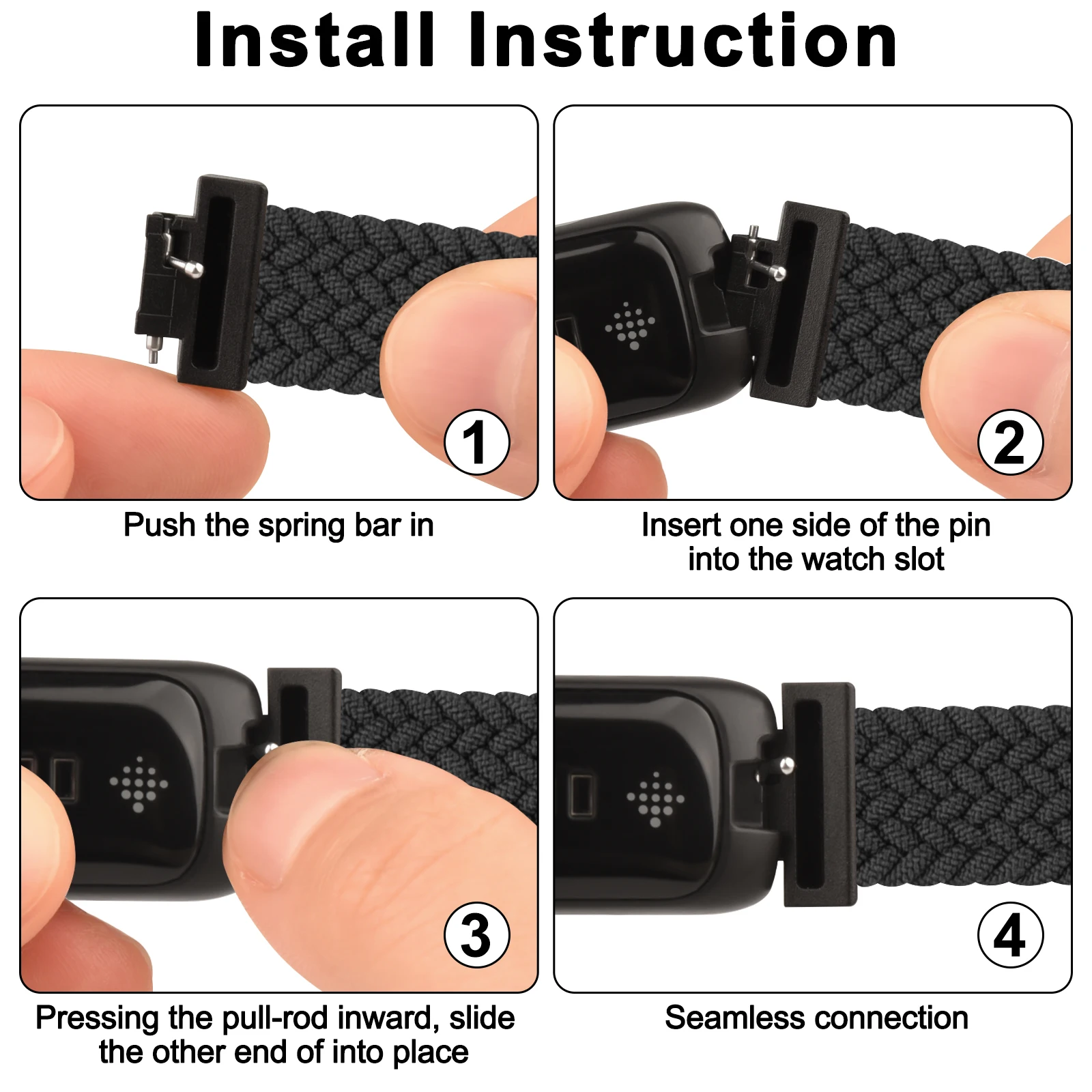 Install Instruction

1

Push the spring bar in

2

Insert one side of the pin into the watch slot

3

Pressing the pull-rod inward, slide the other end of into place

4

Seamless connection