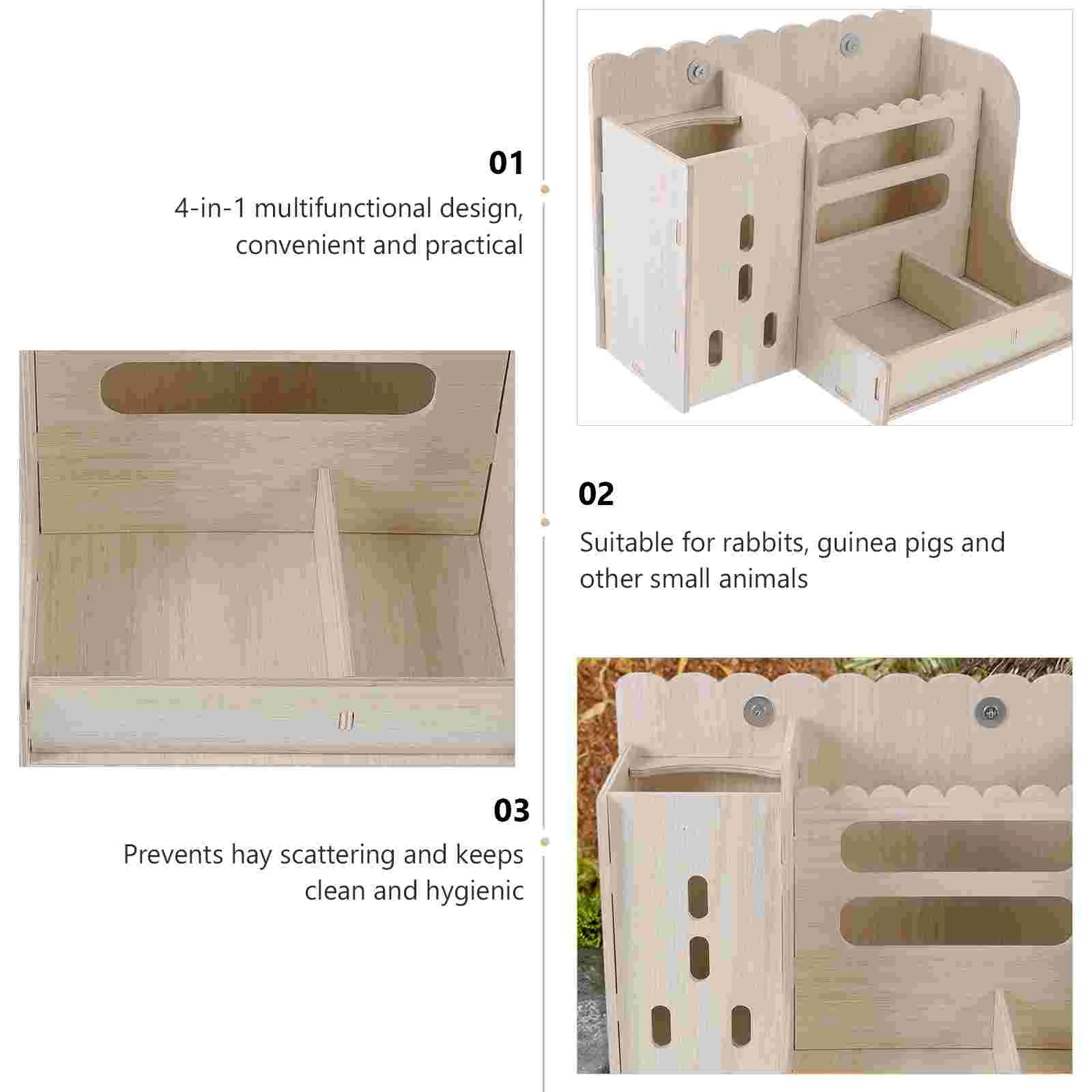 01

4-in-1 multifunctional design, convenient and practical

02

Suitable for rabbits, guinea pigs and other small animals

03

Prevents hay scattering and keeps clean and hygienic