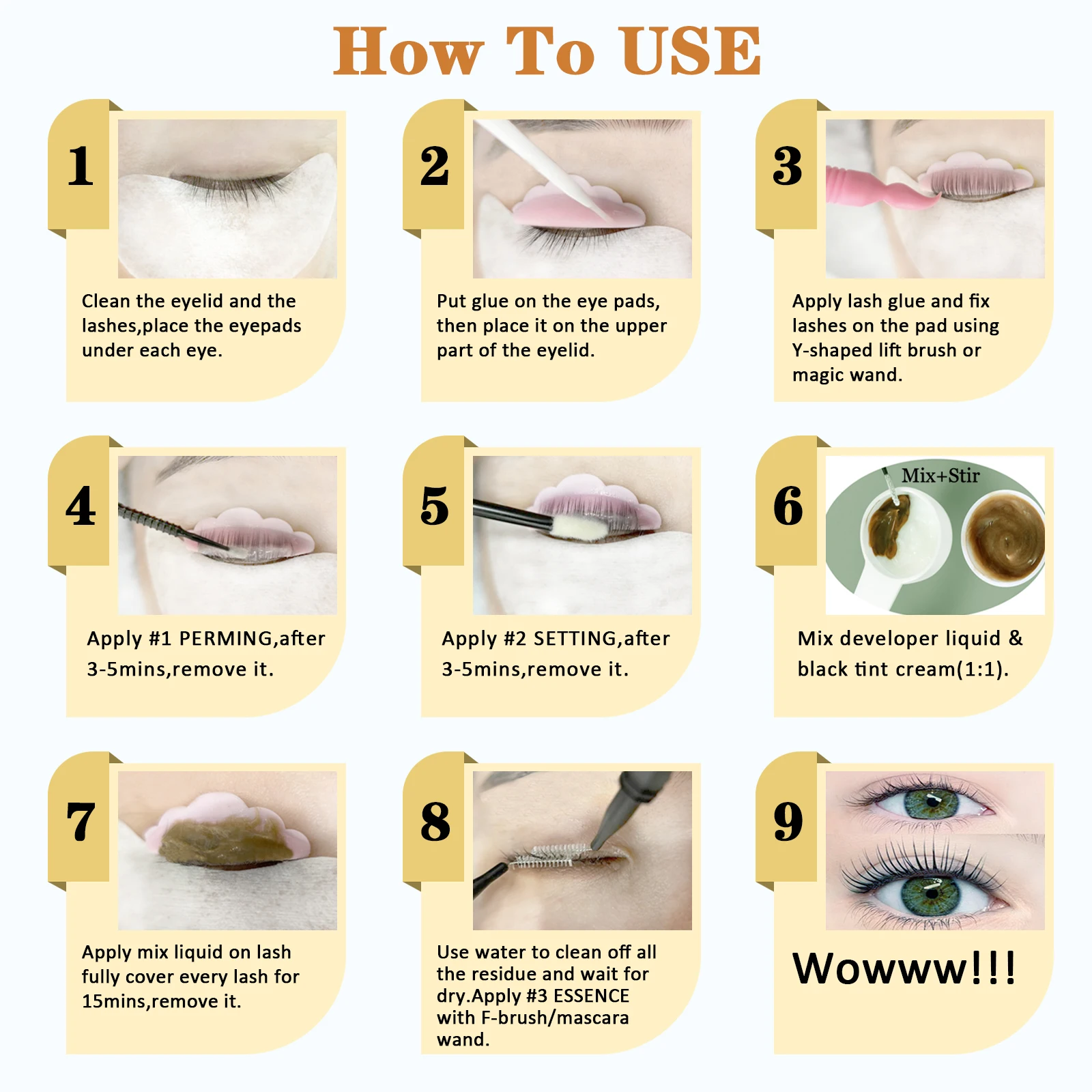 How To USE

1

Clean the eyelid and the lashes,place the eyepads under each eye.

2

Put glue on the eye pads, then place it on the upper part of the eyelid.

3

Apply lash glue and fix lashes on the pad using Y-shaped lift brush or magic wand.

4

Apply #1 PERMING,after 3-5mins,remove it.

5

Apply #2 SETTING,after 3-5mins,remove it.

6

Mix+Stir

Mix developer liquid & black tint cream(1:1).

7

Apply mix liquid on lash fully cover every lash for 15mins,remove it.

8

Use water to clean off all the residue and wait for dry.Apply #3 ESSENCE with F-brush/mascara wand.

9

Wowww!!!