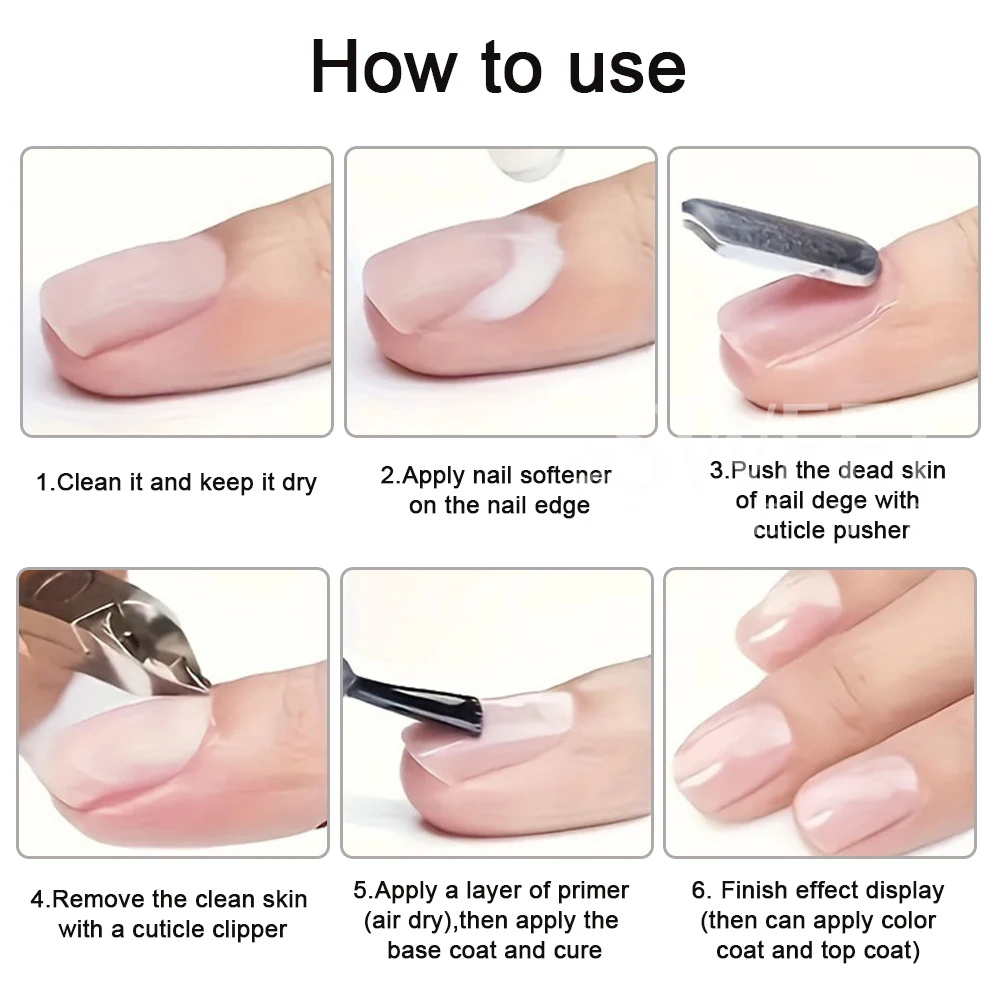 How to use

1.Clean it and keep it dry

2.Apply nail softener on the nail edge

3.Push the dead skin of nail dege with cuticle pusher

4.Remove the clean skin with a cuticle clipper

5.Apply a layer of primer (air dry),then apply the base coat and cure

6. Finish effect display (then can apply color coat and top coat)