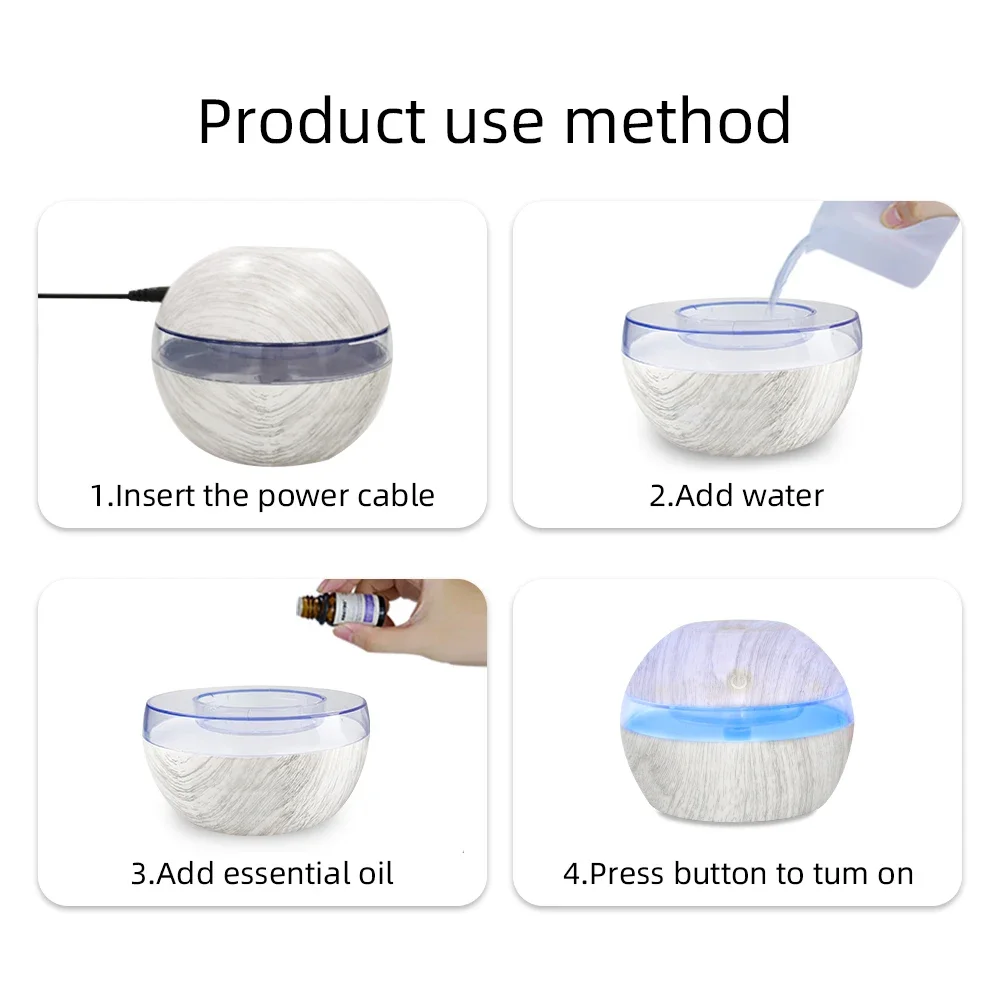 Product use method

1.Insert the power cable

2.Add water

3.Add essential oil

4.Press button to tum on