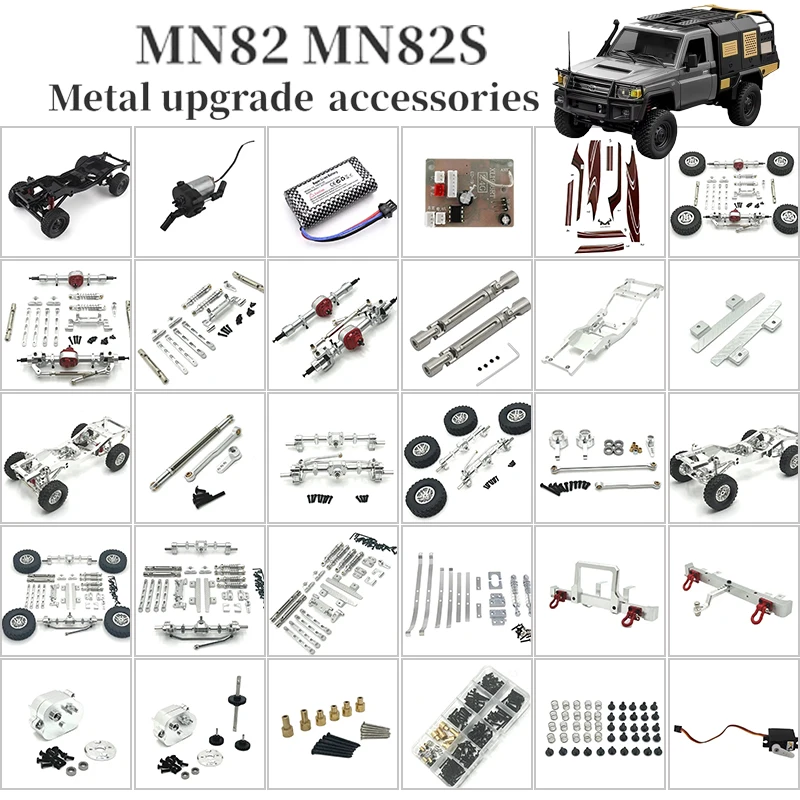 MN82 MN82S
Metal upgrade accessories