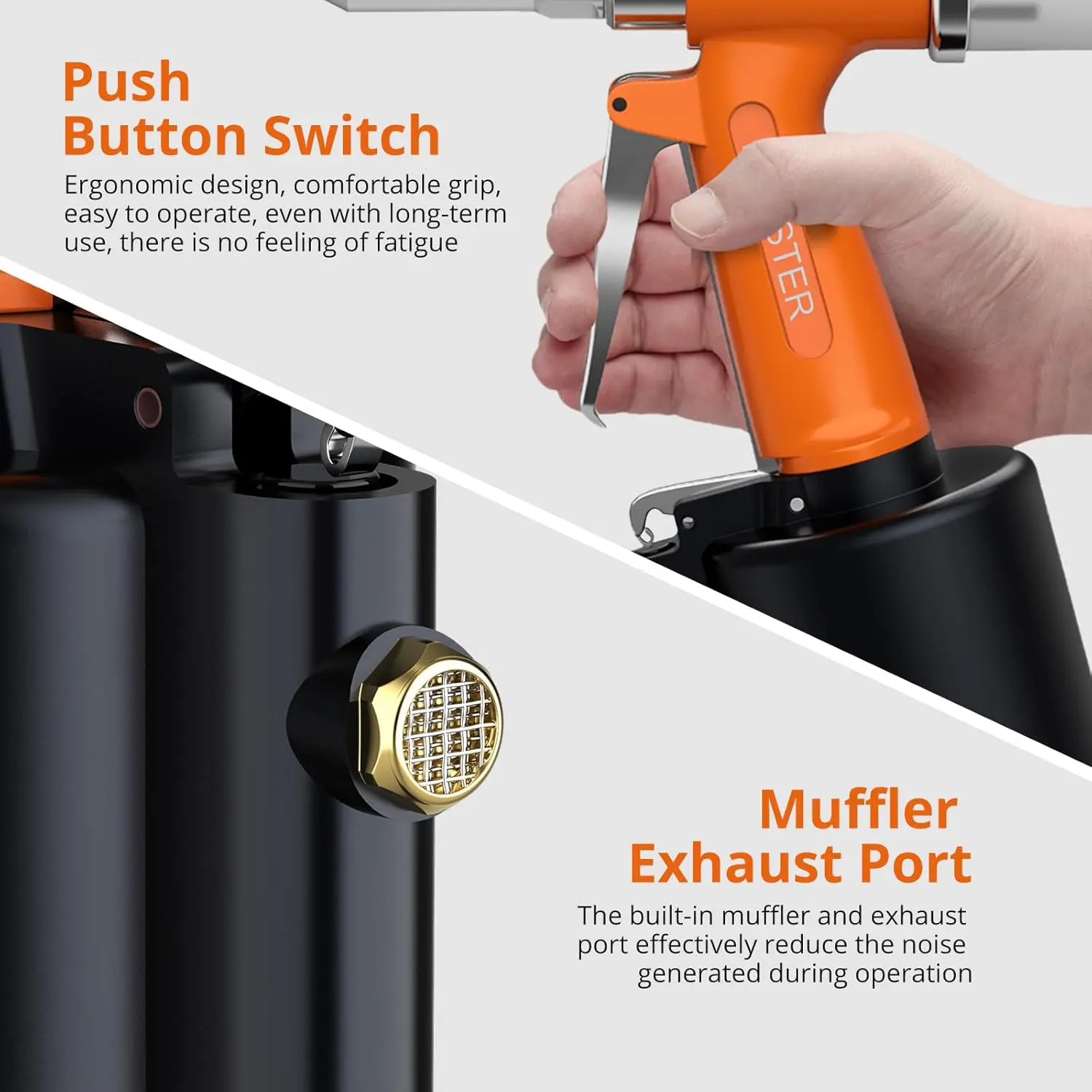 Push Button Switch

Ergonomic design, comfortable grip, easy to operate, even with long-term use, there is no feeling of fatigue

STER

Muffler Exhaust Port

The built-in muffler and exhaust port effectively reduce the noise generated during operation