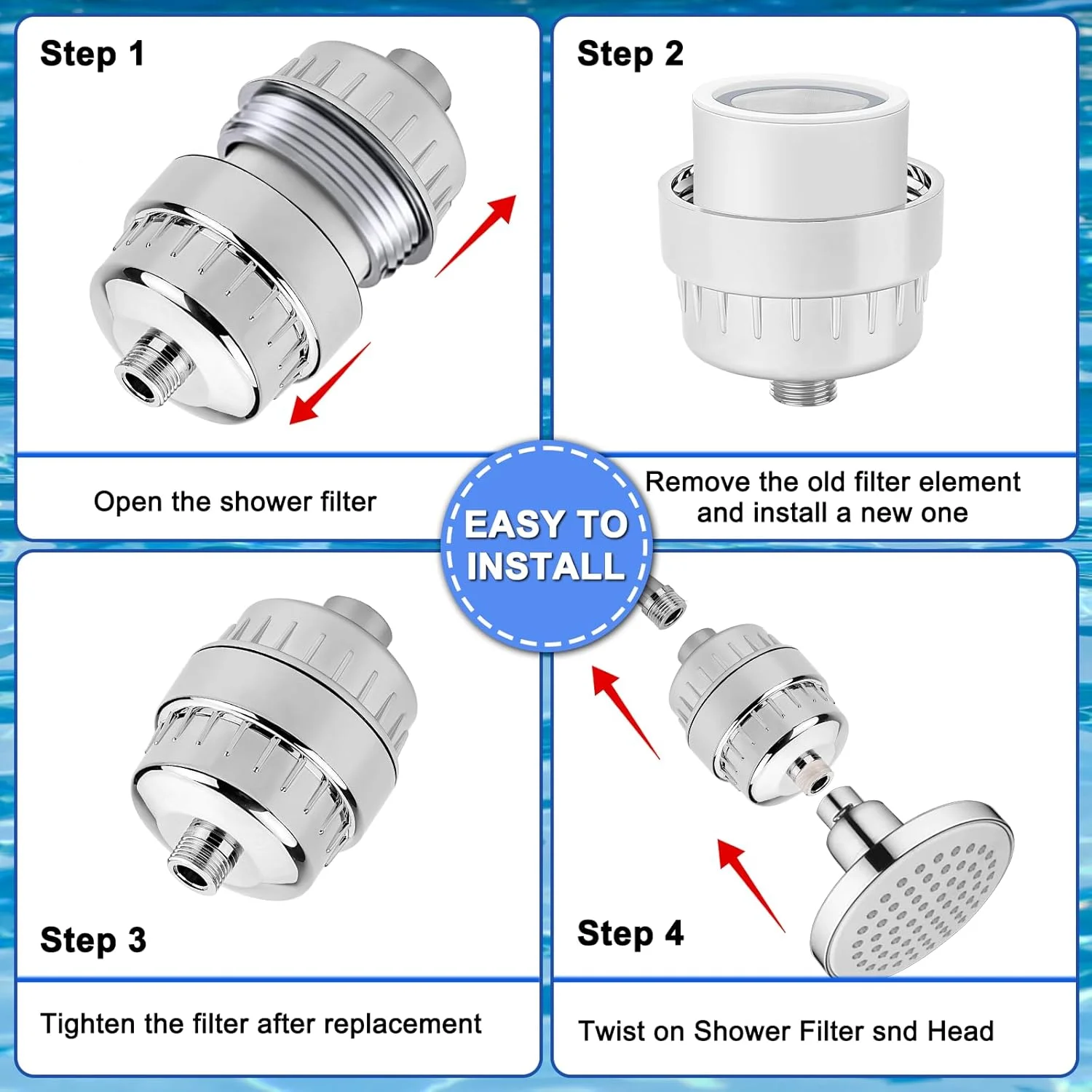 Step 1

Open the shower filter

Step 2

Remove the old filter element and install a new one

EASY TO INSTALL

Step 3

Tighten the filter after replacement

Step 4

Twist on Shower Filter snd Head