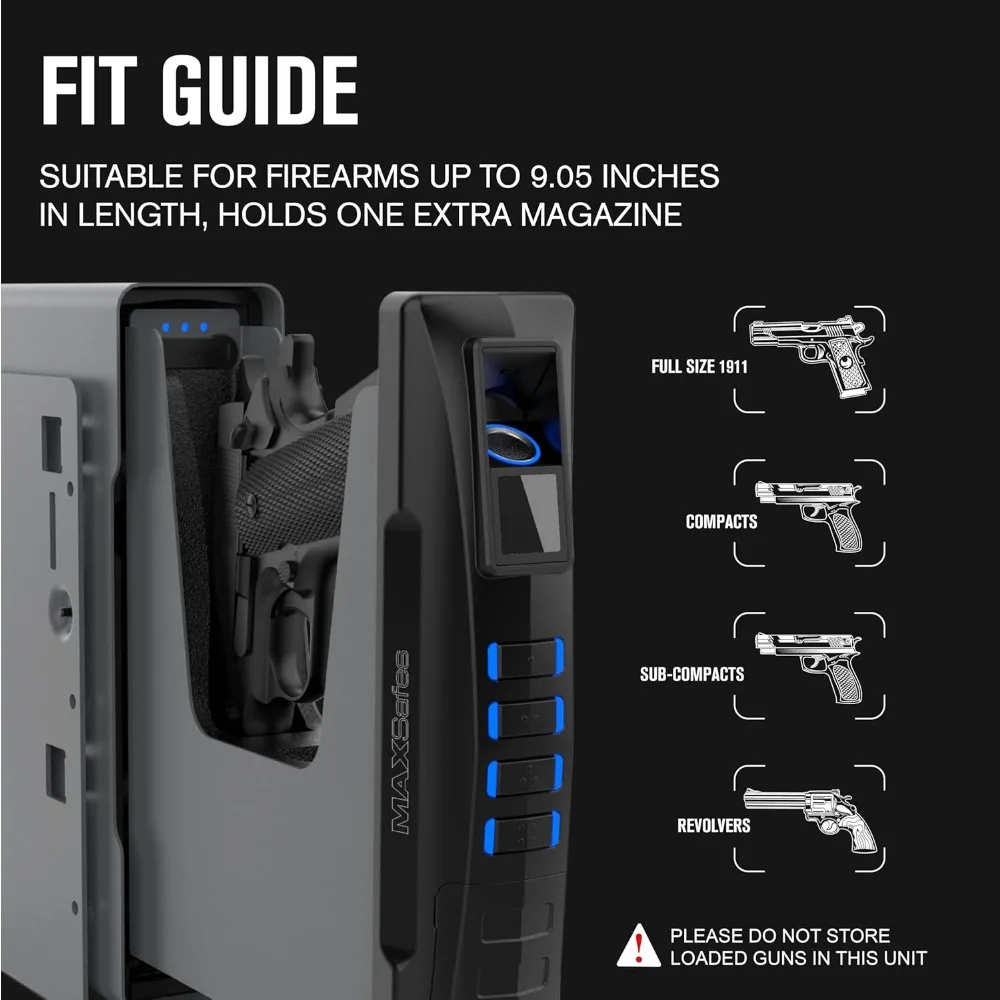 FIT GUIDE

SUITABLE FOR FIREARMS UP TO 9.05 INCHES IN LENGTH, HOLDS ONE EXTRA MAGAZINE

MAXSafes

FULL SIZE 1911

COMPACTS

SUB-COMPACTS

REVOLVERS

PLEASE DO NOT STORE LOADED GUNS IN THIS UNIT