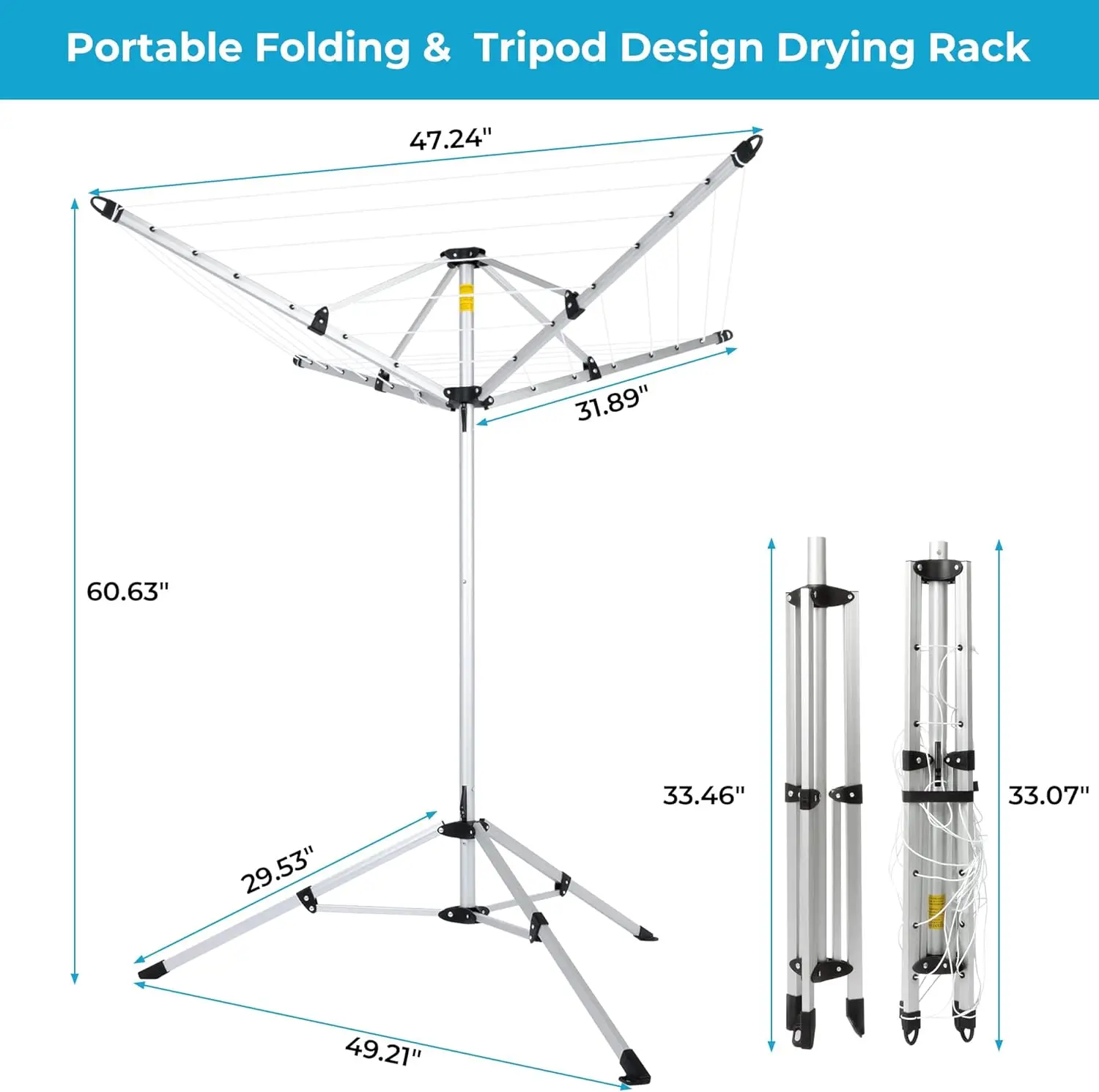 Portable Folding & Tripod Design Drying Rack

47.24"

31.89"

60.63"

29.53"

49.21"

33.46"

33.07"