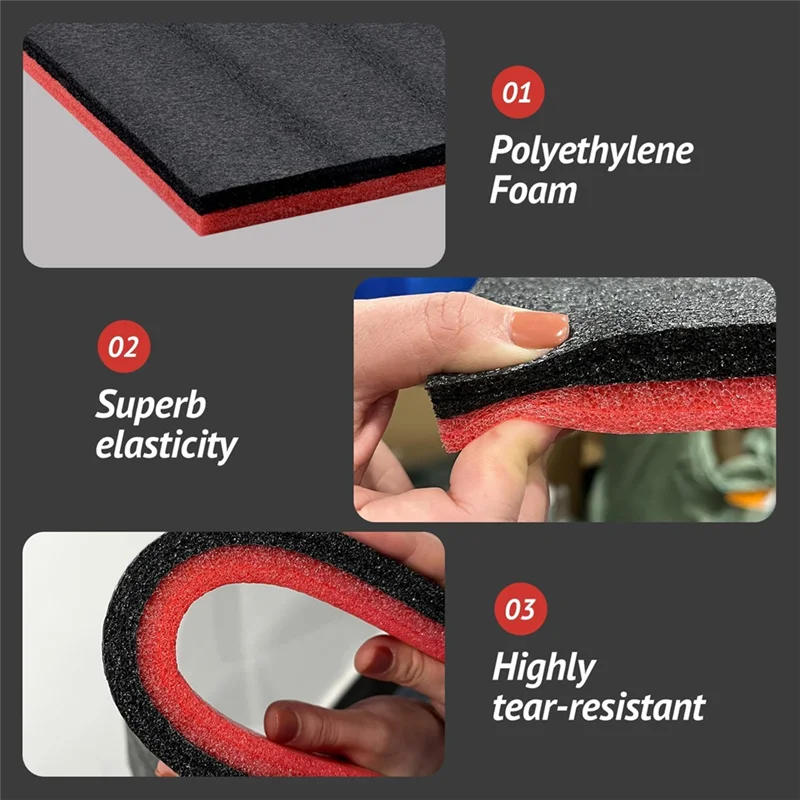 01
Polyethylene Foam

02
Superb elasticity

03
Highly tear-resistant