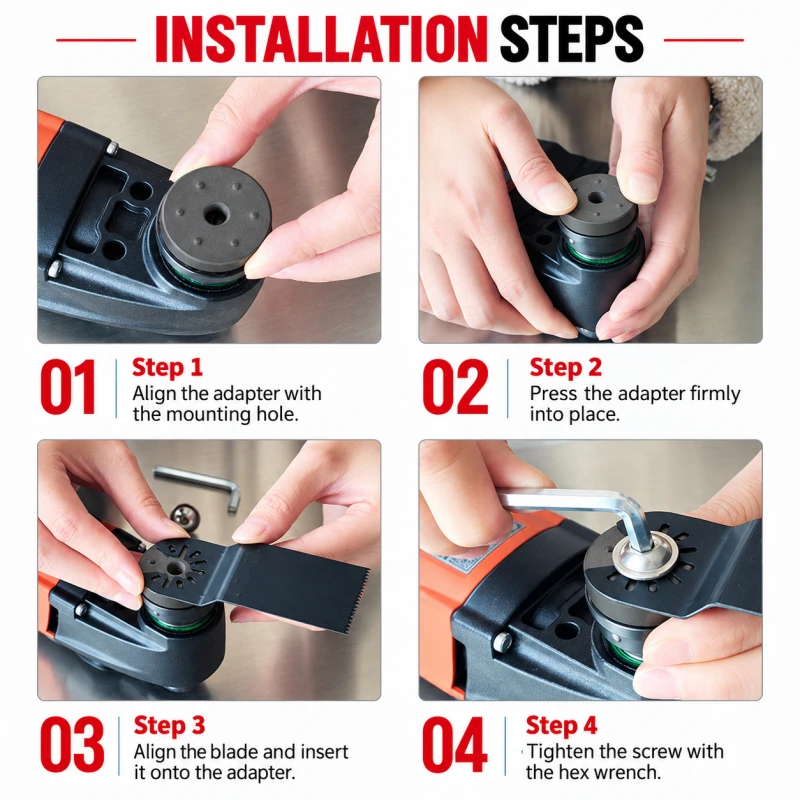 INSTALLATION STEPS

01 Step 1
Align the adapter with the mounting hole.

02 Step 2
Press the adapter firmly into place.

03 Step 3
Align the blade and insert it onto the adapter.

04 Step 4
Tighten the screw with the hex wrench.