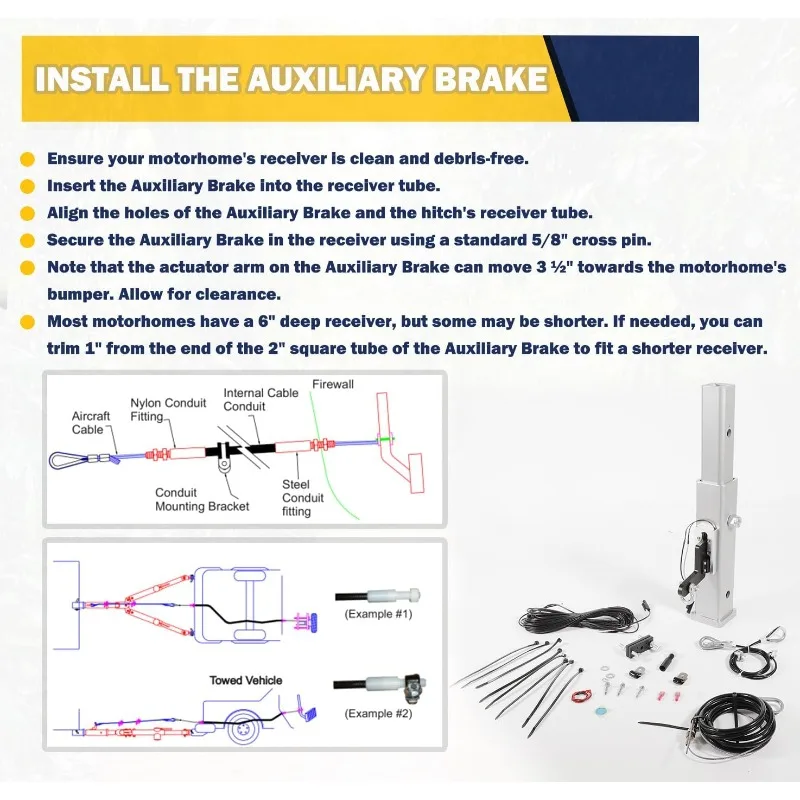 INSTALL THE AUXILIARY BRAKE

Ensure your motorhome's receiver is clean and debris-free.

Insert the Auxiliary Brake into the receiver tube.

Align the holes of the Auxiliary Brake and the hitch's receiver tube.

Secure the Auxiliary Brake in the receiver using a standard 5/8" cross pin.

Note that the actuator arm on the Auxiliary Brake can move 3 ½" towards the motorhome's bumper. Allow for clearance.

Most motorhomes have a 6" deep receiver, but some may be shorter. If needed, you can trim 1" from the end of the 2" square tube of the Auxiliary Brake to fit a shorter receiver.

Aircraft Cable
Nylon Conduit Fitting
Internal Cable Conduit
Firewall
Conduit Mounting Bracket
Steel Conduit fitting

(Example #1)
Towed Vehicle
(Example #2)