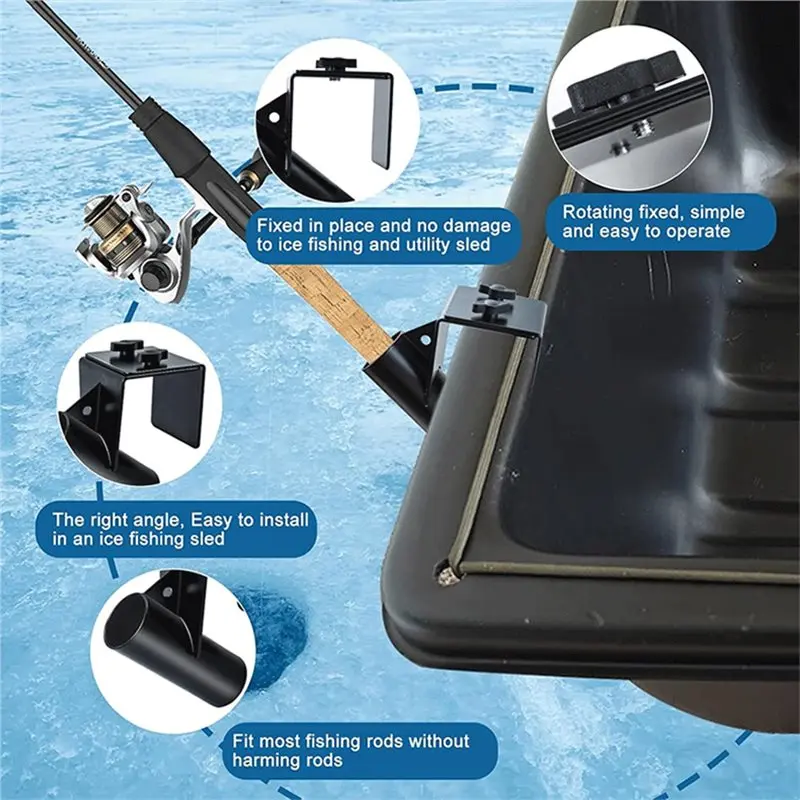 Fixed in place and no damage to ice fishing and utility sled

Rotating fixed, simple and easy to operate

The right angle, Easy to install in an ice fishing sled

Fit most fishing rods without harming rods