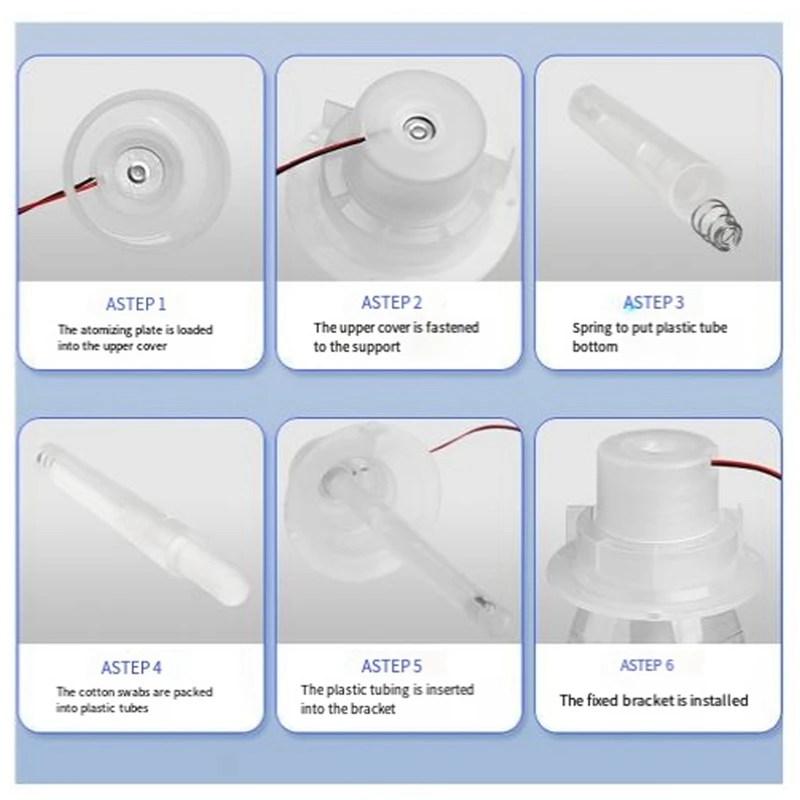 ASTEP 1
The atomizing plate is loaded into the upper cover

ASTEP 2
The upper cover is fastened to the support

ASTEP 3
Spring to put plastic tube bottom

ASTEP 4
The cotton swabs are packed into plastic tubes

ASTEP 5
The plastic tubing is inserted into the bracket

ASTEP 6
The fixed bracket is installed