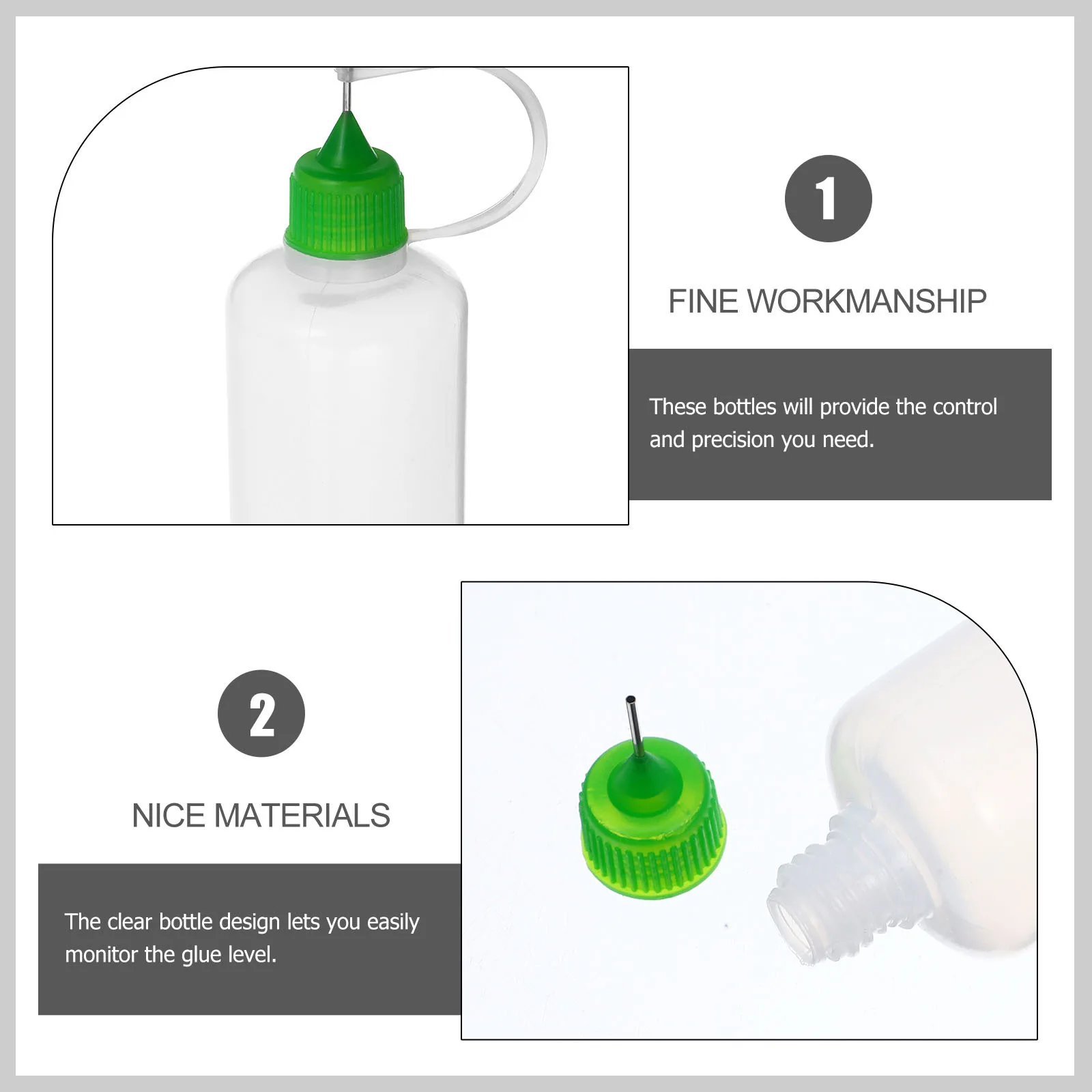 1

FINE WORKMANSHIP

These bottles will provide the control and precision you need.

2

NICE MATERIALS

The clear bottle design lets you easily monitor the glue level.