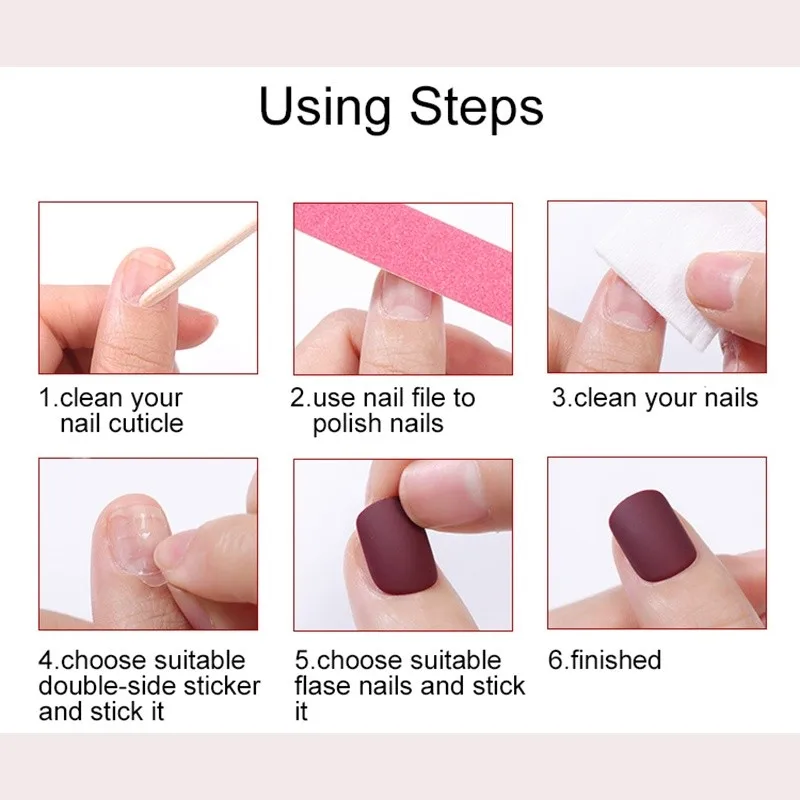 Using Steps

1.clean your nail cuticle

2.use nail file to polish nails

3.clean your nails

4.choose suitable double-side sticker and stick it

5.choose suitable flase nails and stick it

6.finished