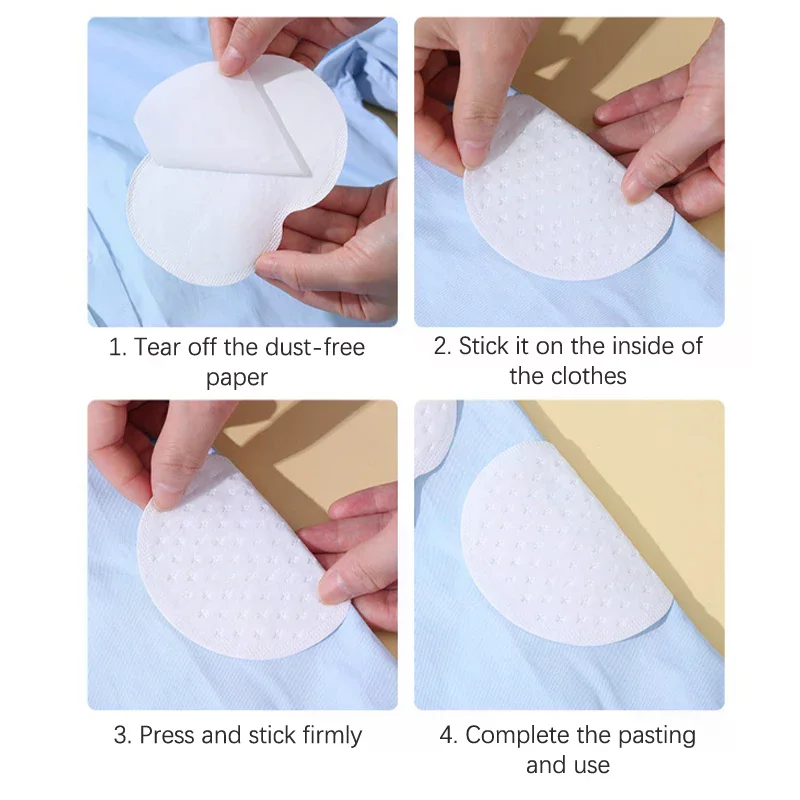 1. Tear off the dust-free paper

2. Stick it on the inside of the clothes

3. Press and stick firmly

4. Complete the pasting and use