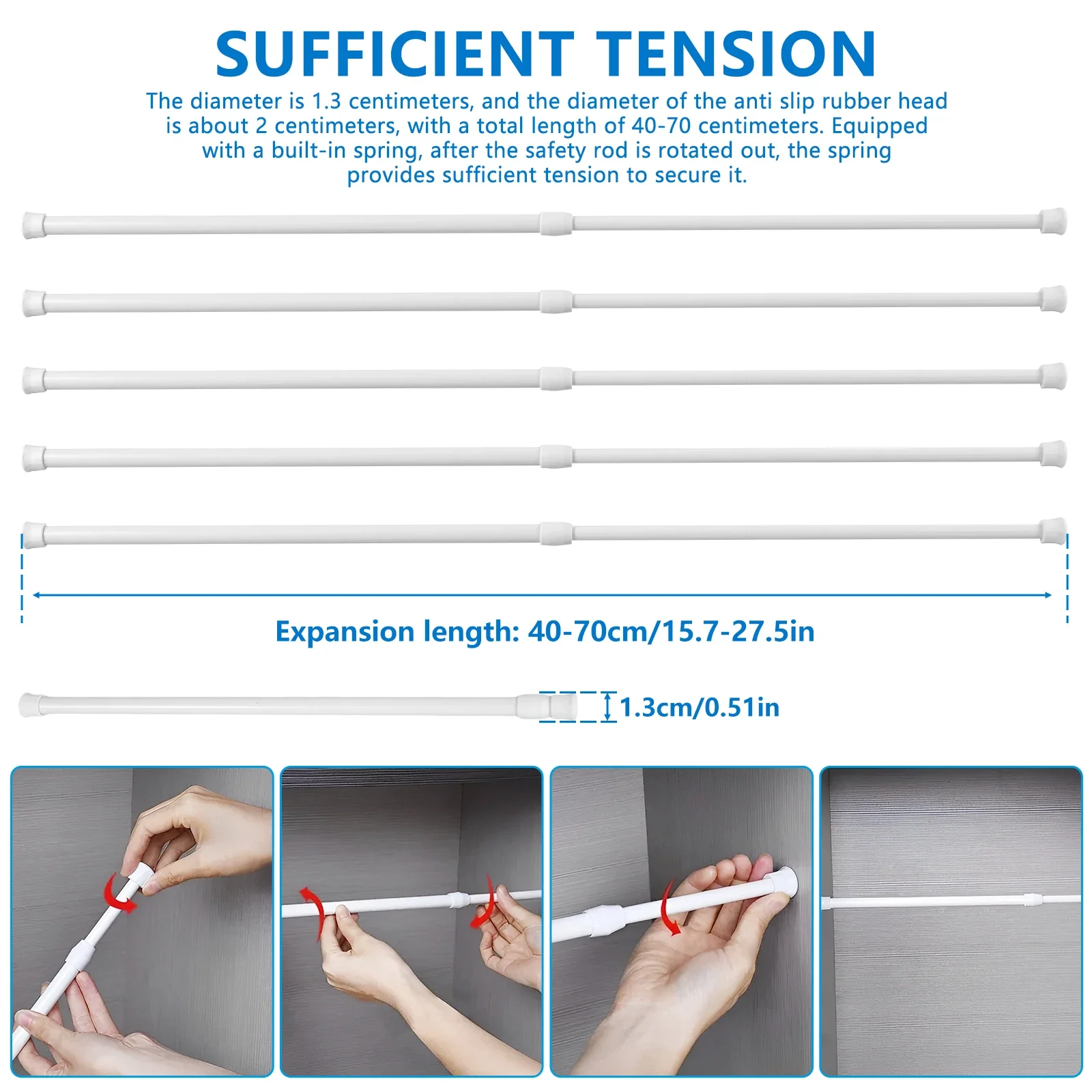 SUFFICIENT TENSION

The diameter is 1.3 centimeters, and the diameter of the anti slip rubber head is about 2 centimeters, with a total length of 40-70 centimeters. Equipped with a built-in spring, after the safety rod is rotated out, the spring provides sufficient tension to secure it.

Expansion length: 40-70cm/15.7-27.5in

1.3cm/0.51in