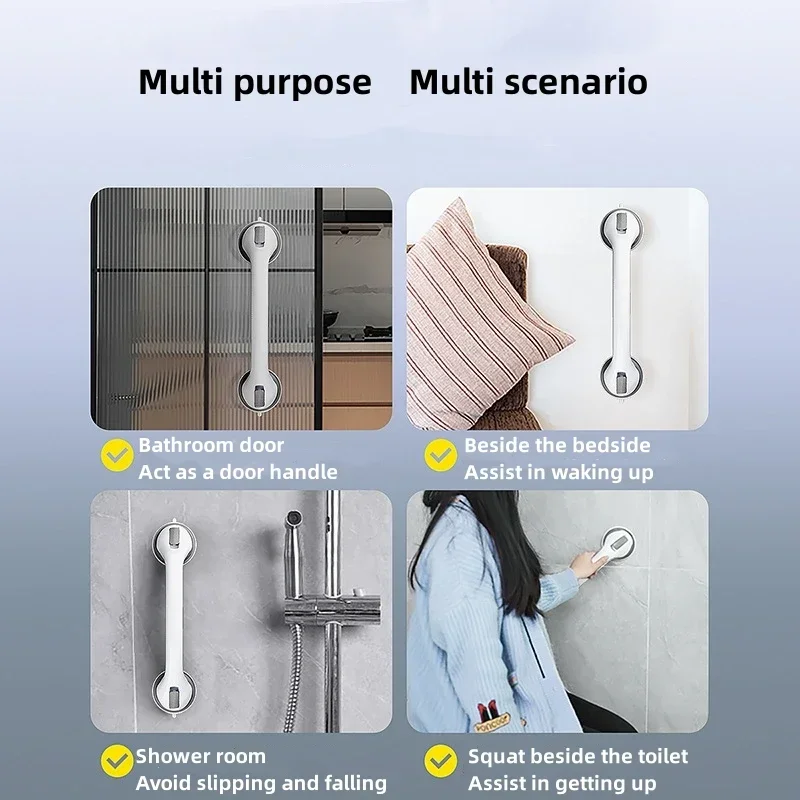 Multi purpose Multi scenario

Bathroom door
Act as a door handle

Beside the bedside
Assist in waking up

Shower room
Avoid slipping and falling

Squat beside the toilet
Assist in getting up