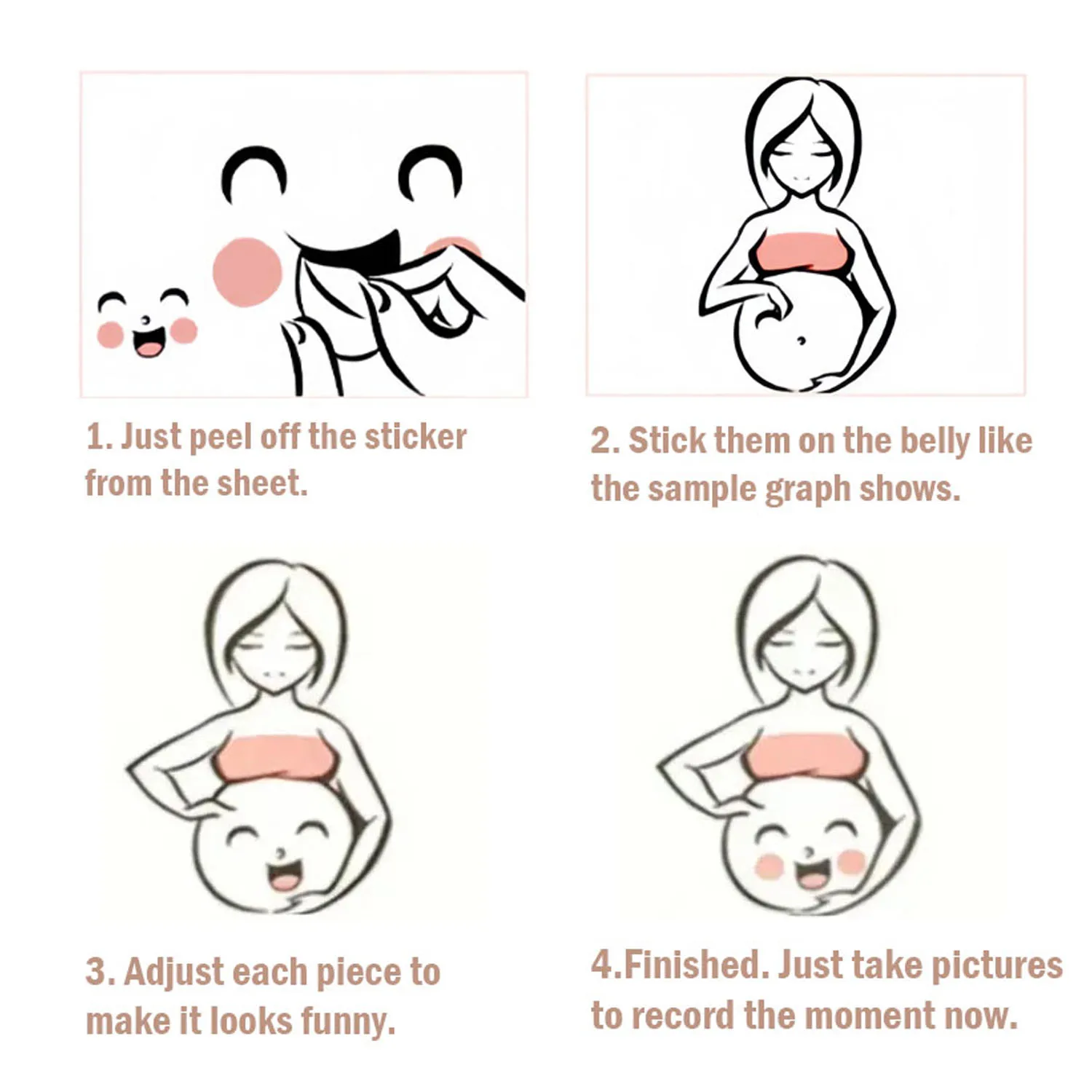 1. Just peel off the sticker from the sheet.

2. Stick them on the belly like the sample graph shows.

3. Adjust each piece to make it looks funny.

4.Finished. Just take pictures to record the moment now.