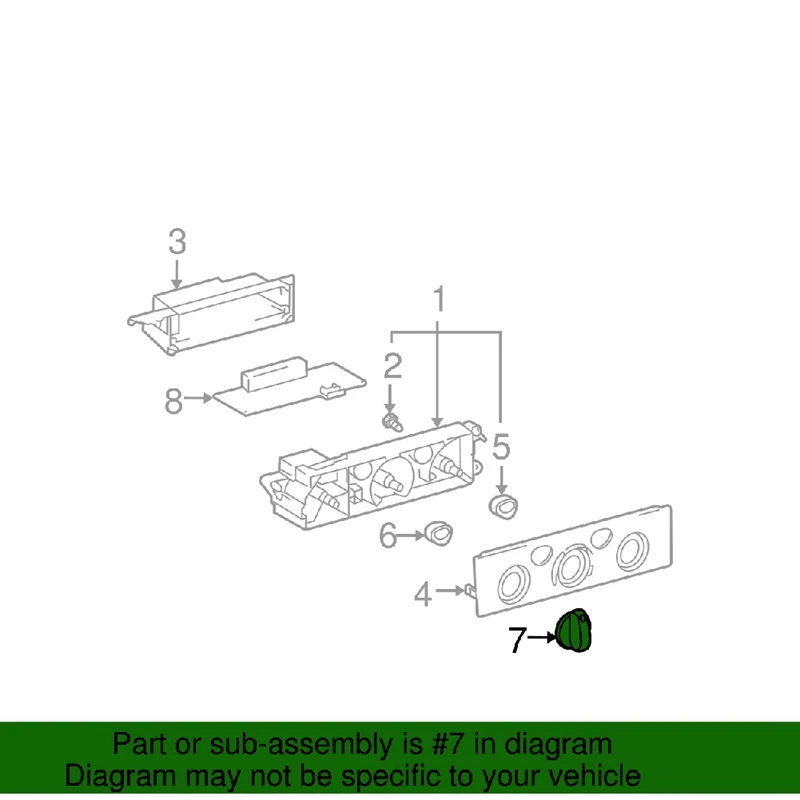 3
1
2
8
5
6
4
7

Part or sub-assembly is #7 in diagram
Diagram may not be specific to your vehicle