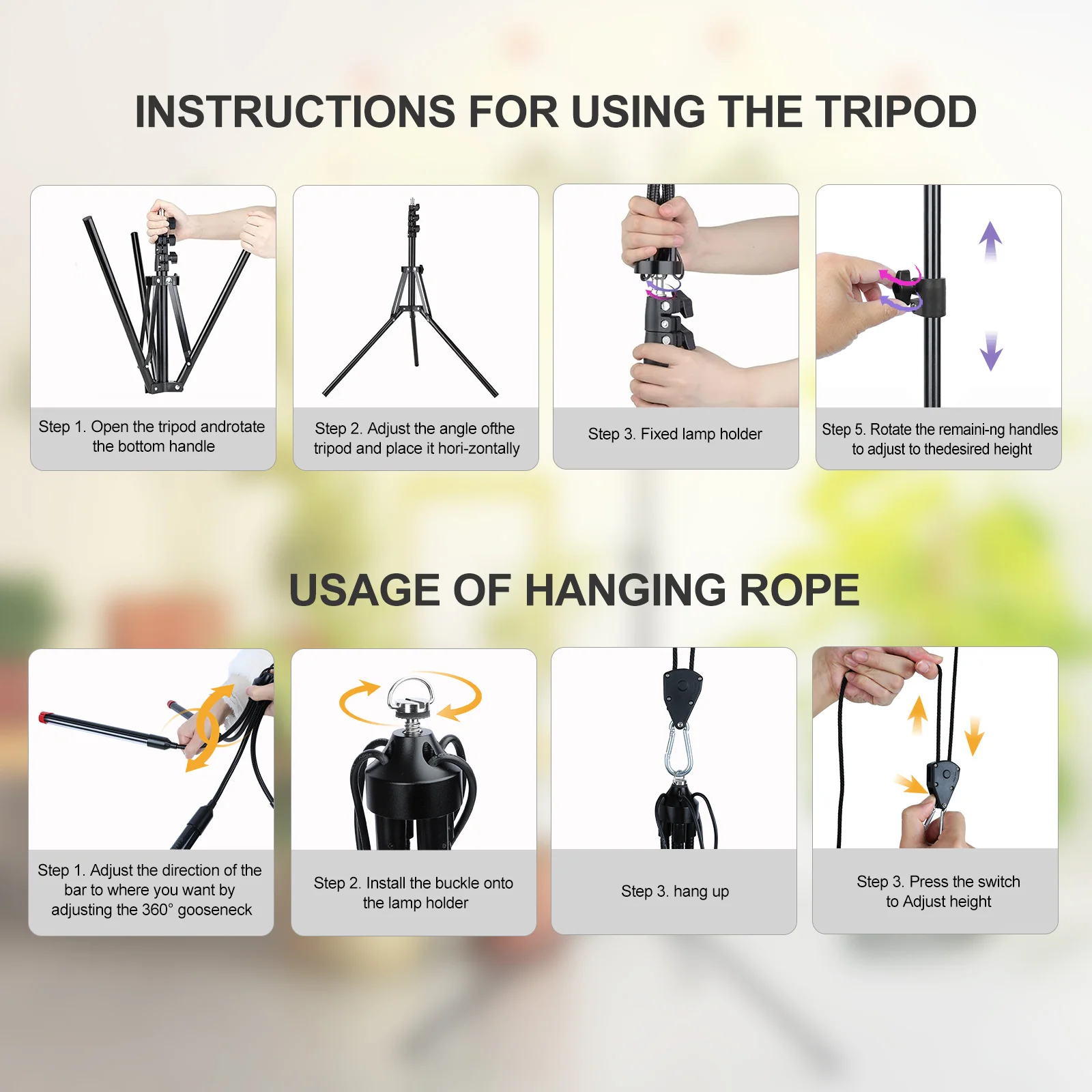 INSTRUCTIONS FOR USING THE TRIPOD

Step 1. Open the tripod androtate the bottom handle

Step 2. Adjust the angle ofthe tripod and place it hori-zontally

Step 3. Fixed lamp holder

Step 5. Rotate the remaini-ng handles to adjust to thedesired height

USAGE OF HANGING ROPE

Step 1. Adjust the direction of the bar to where you want by adjusting the 360° gooseneck

Step 2. Install the buckle onto the lamp holder

Step 3. hang up

Step 3. Press the switch to Adjust height