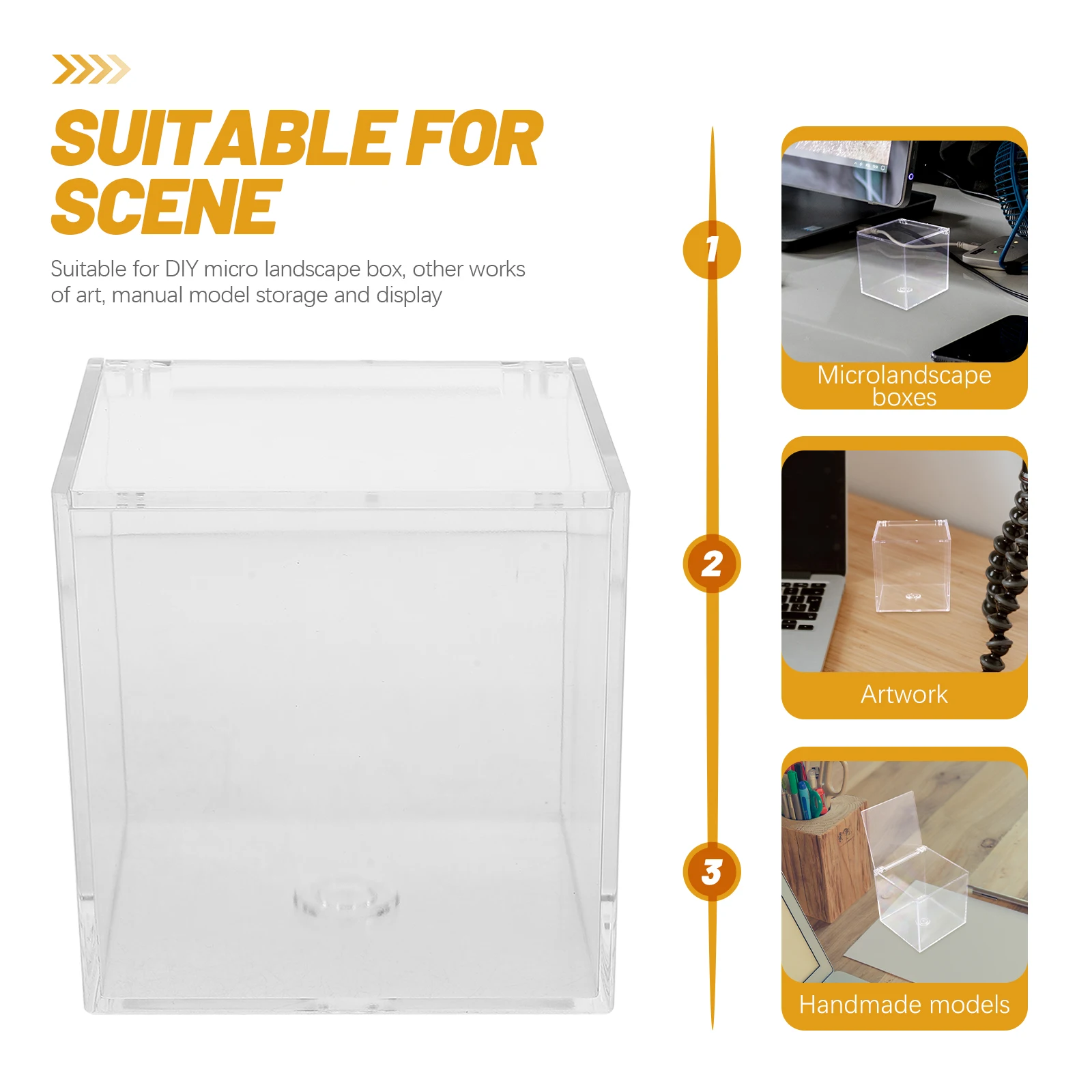 SUITABLE FOR SCENE

Suitable for DIY micro landscape box, other works of art, manual model storage and display

1

Microlandscape boxes

2

Artwork

3

Handmade models