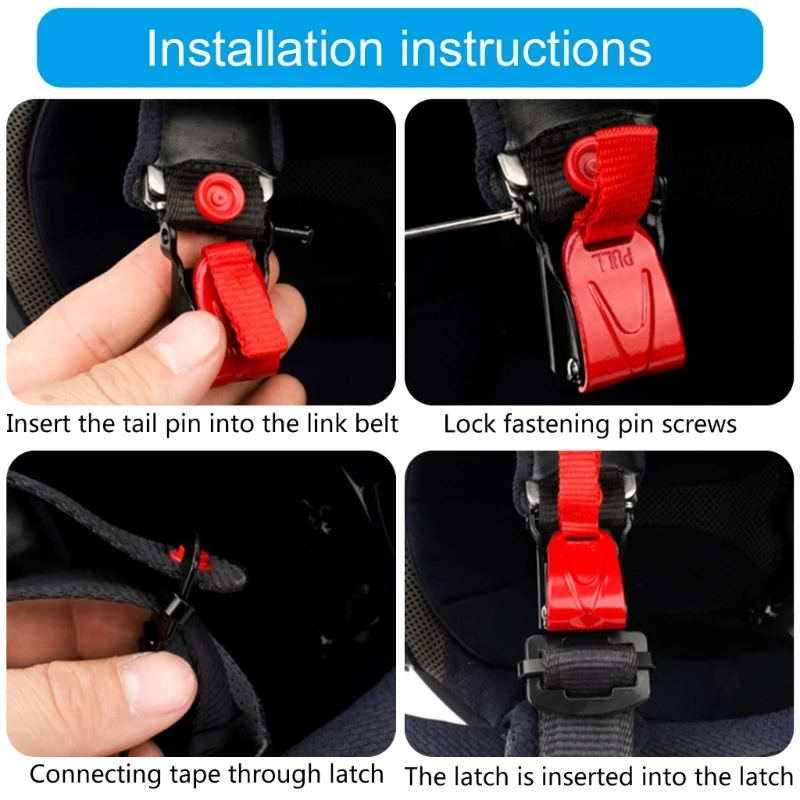 Installation instructions

PULL

Insert the tail pin into the link belt

Lock fastening pin screws

Connecting tape through latch

The latch is inserted into the latch