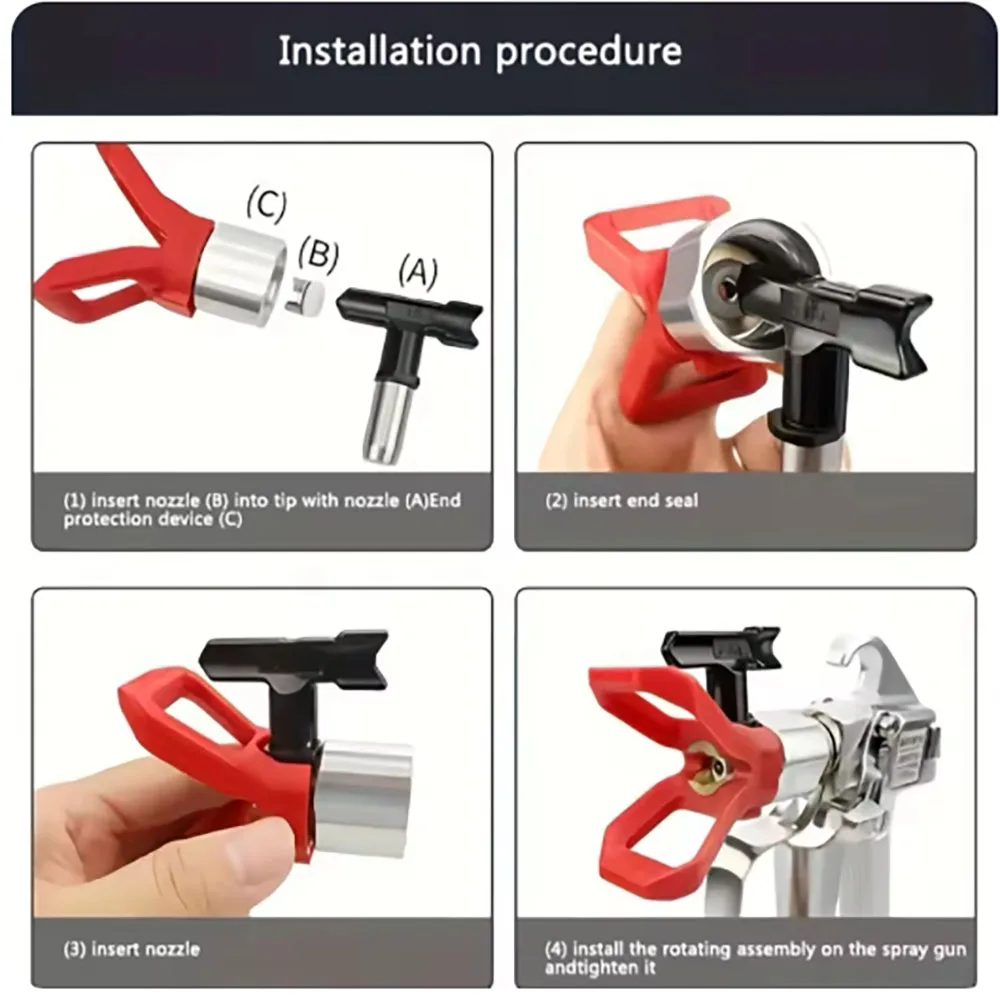 Installation procedure

(C)

(B)

(A)

(1) insert nozzle (B) into tip with nozzle (A)End protection device (C)

(2) insert end seal

(3) insert nozzle

(4) install the rotating assembly on the spray gun andtighten it