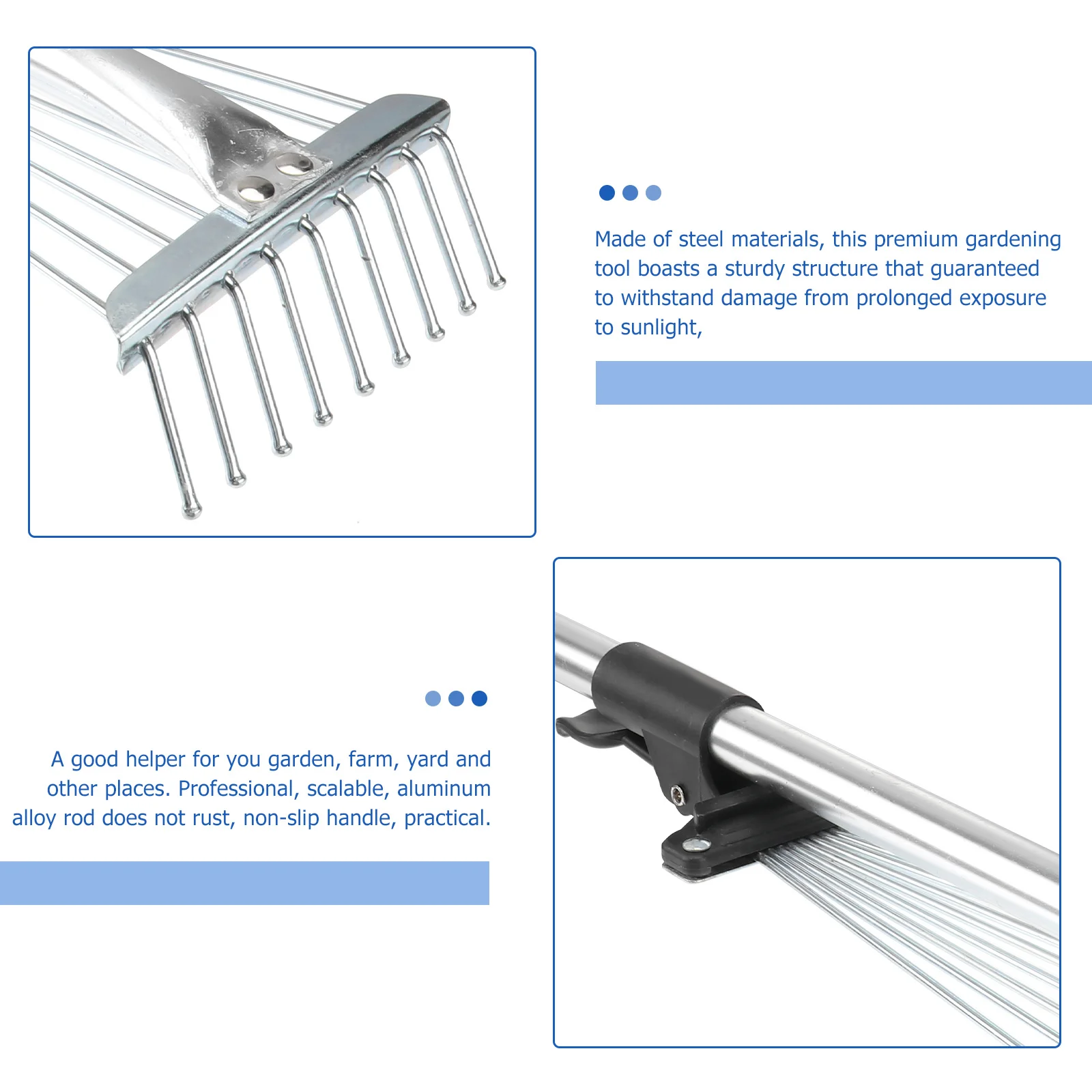 Made of steel materials, this premium gardening tool boasts a sturdy structure that guaranteed to withstand damage from prolonged exposure to sunlight,

A good helper for you garden, farm, yard and other places. Professional, scalable, aluminum alloy rod does not rust, non-slip handle, practical.