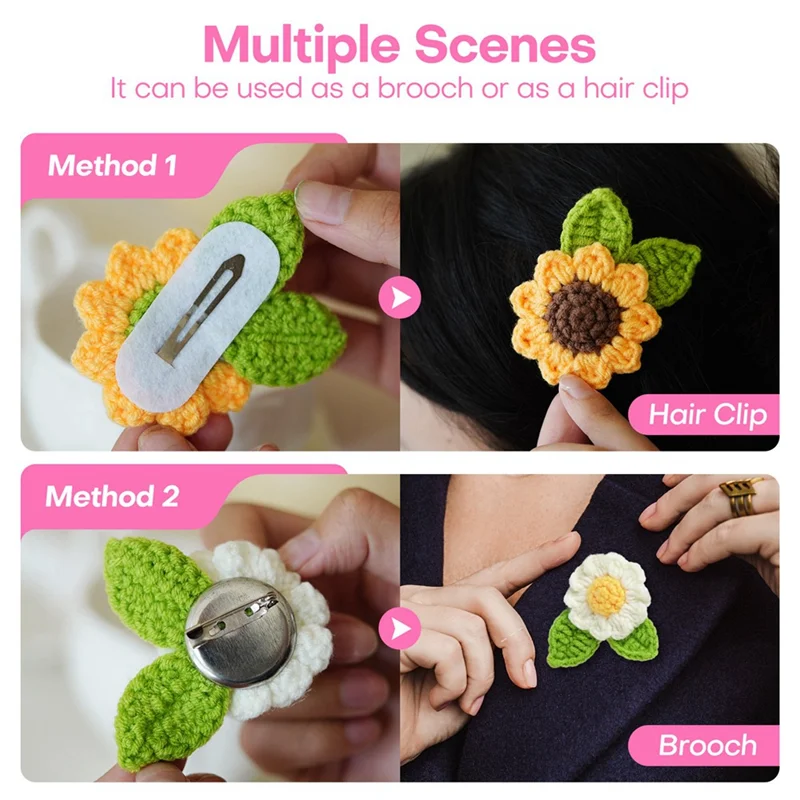 Multiple Scenes
It can be used as a brooch or as a hair clip

Method 1

Hair Clip

Method 2

Brooch