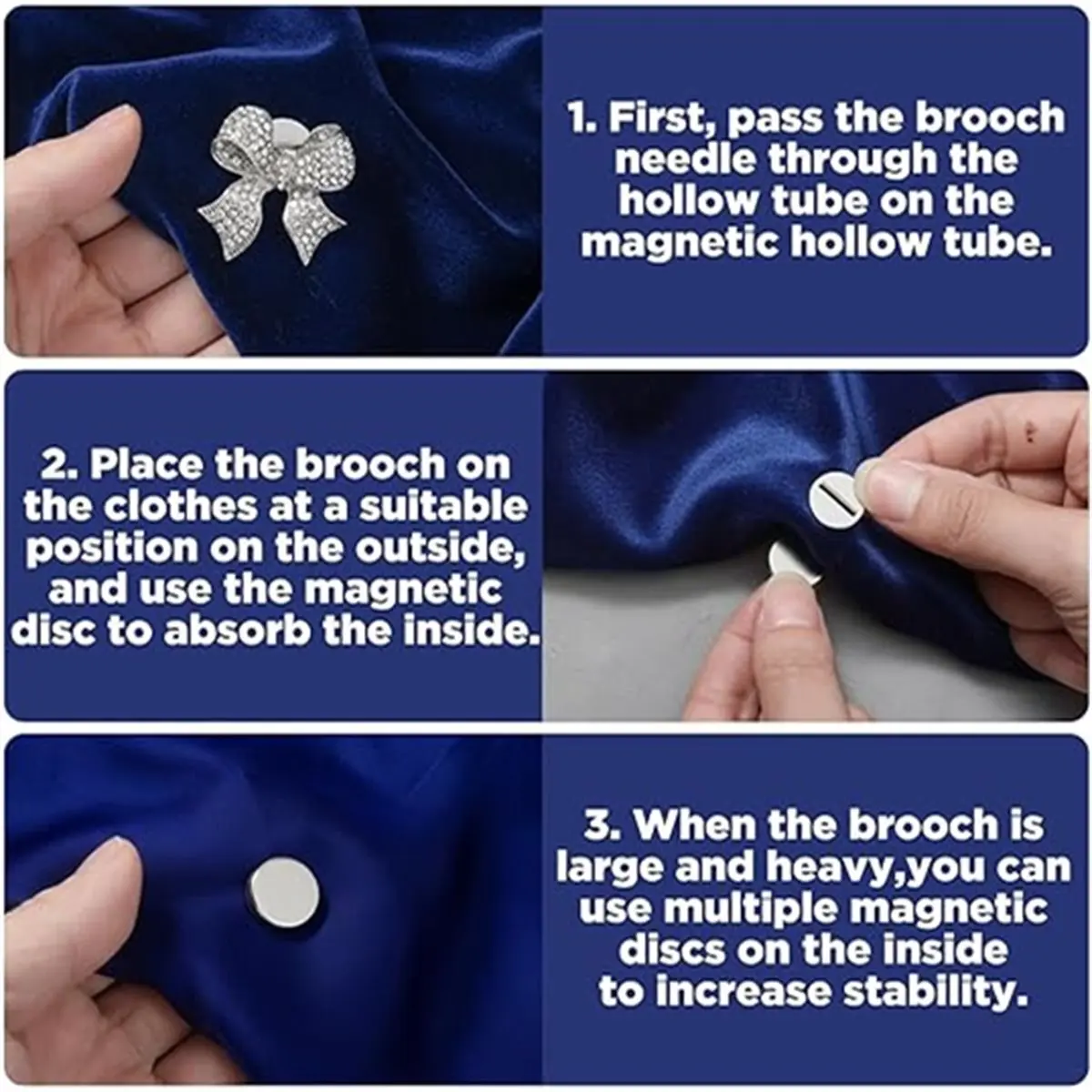 1. First, pass the brooch needle through the hollow tube on the magnetic hollow tube.

2. Place the brooch on the clothes at a suitable position on the outside, and use the magnetic disc to absorb the inside.

3. When the brooch is large and heavy,you can use multiple magnetic discs on the inside to increase stability.