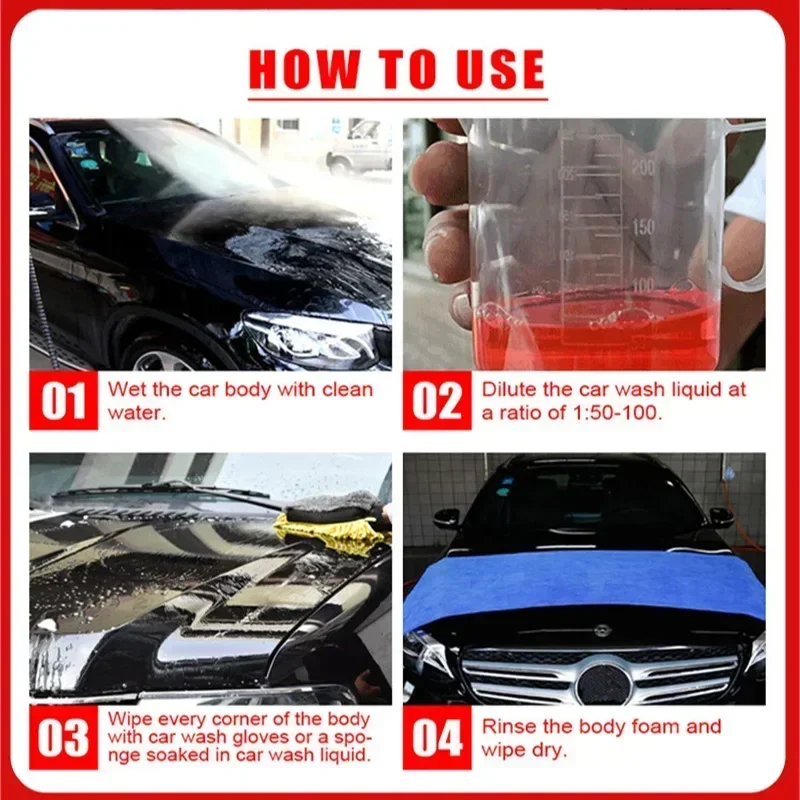 HOW TO USE

200
150
100

01 Wet the car body with clean water.

02 Dilute the car wash liquid at a ratio of 1:50-100.

03 Wipe every corner of the body with car wash gloves or a sponge soaked in car wash liquid.

04 Rinse the body foam and wipe dry.