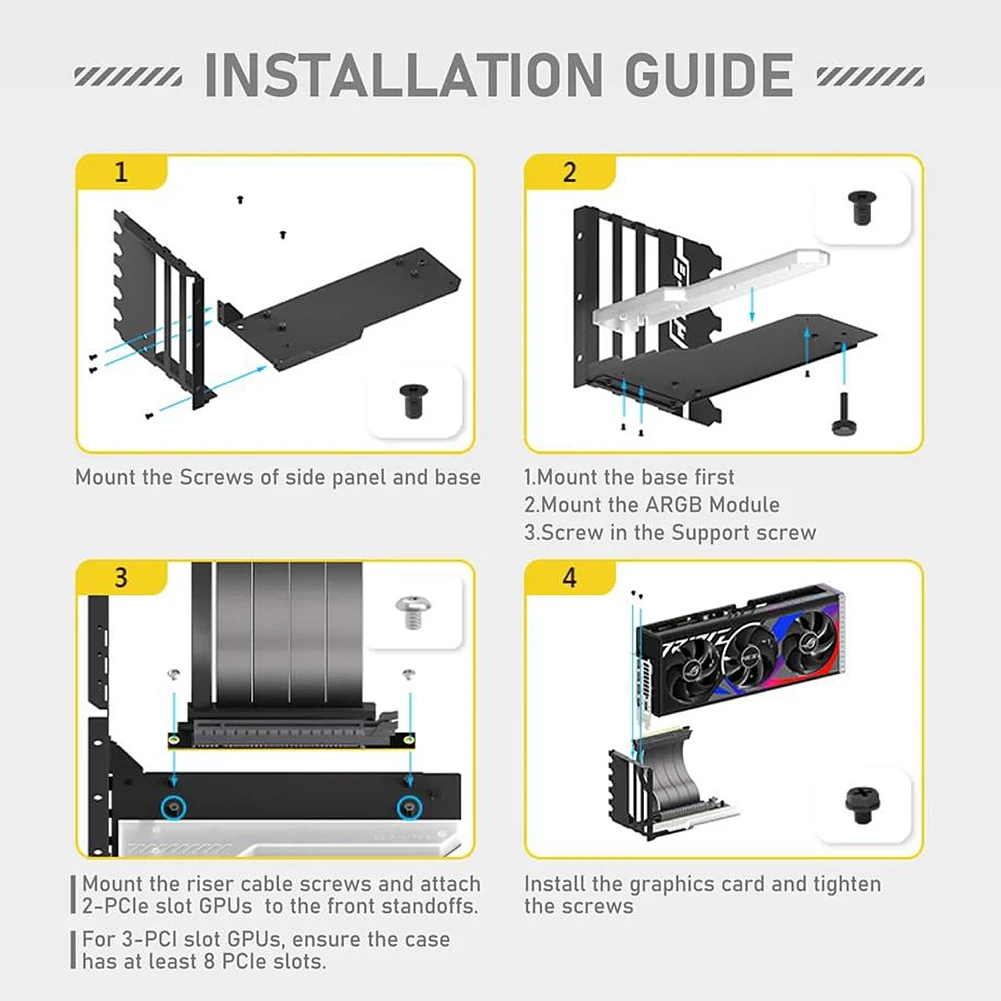 INSTALLATION GUIDE

1

Mount the Screws of side panel and base

2

1.Mount the base first
2.Mount the ARGB Module
3.Screw in the Support screw

3

Mount the riser cable screws and attach 2-PCIe slot GPUs to the front standoffs.

For 3-PCI slot GPUs, ensure the case has at least 8 PCIe slots.

4

Install the graphics card and tighten the screws