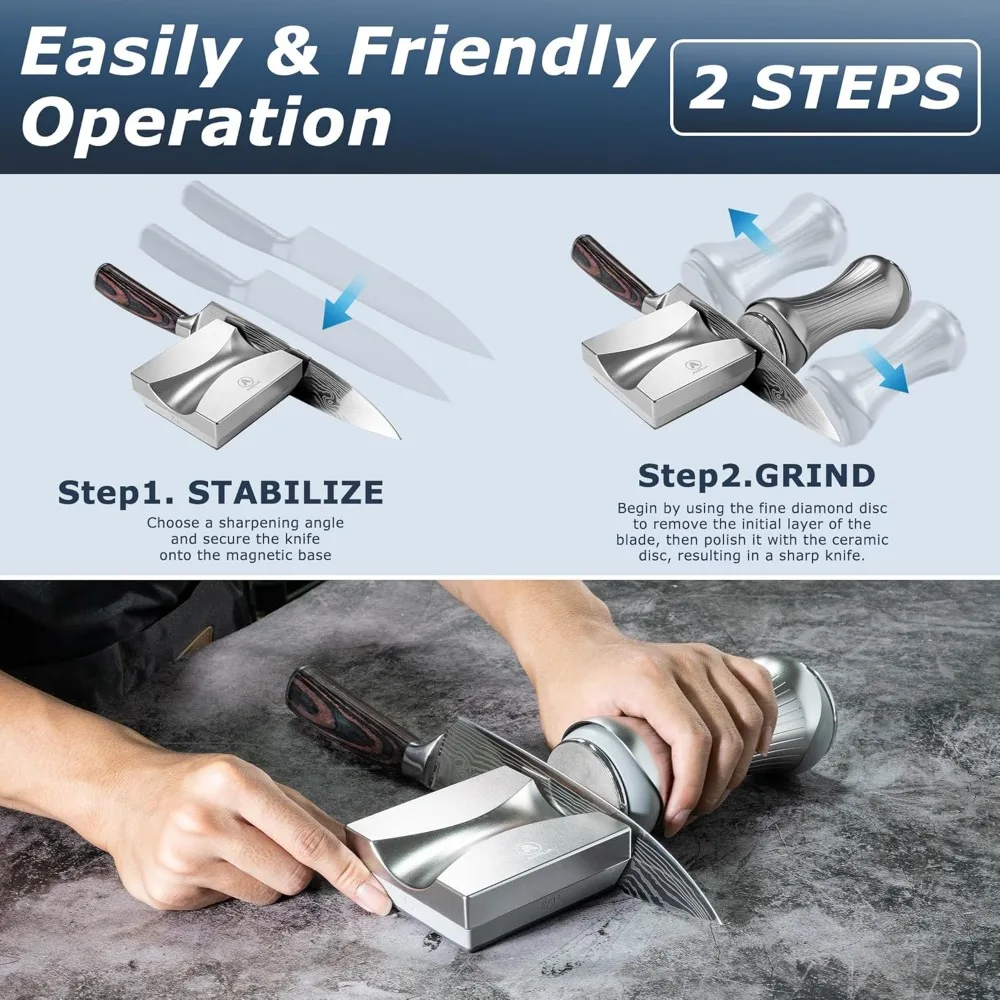 Easily & Friendly Operation

2 STEPS

Step1. STABILIZE

Choose a sharpening angle and secure the knife onto the magnetic base

Step2.GRIND

Begin by using the fine diamond disc to remove the initial layer of the blade, then polish it with the ceramic disc, resulting in a sharp knife.