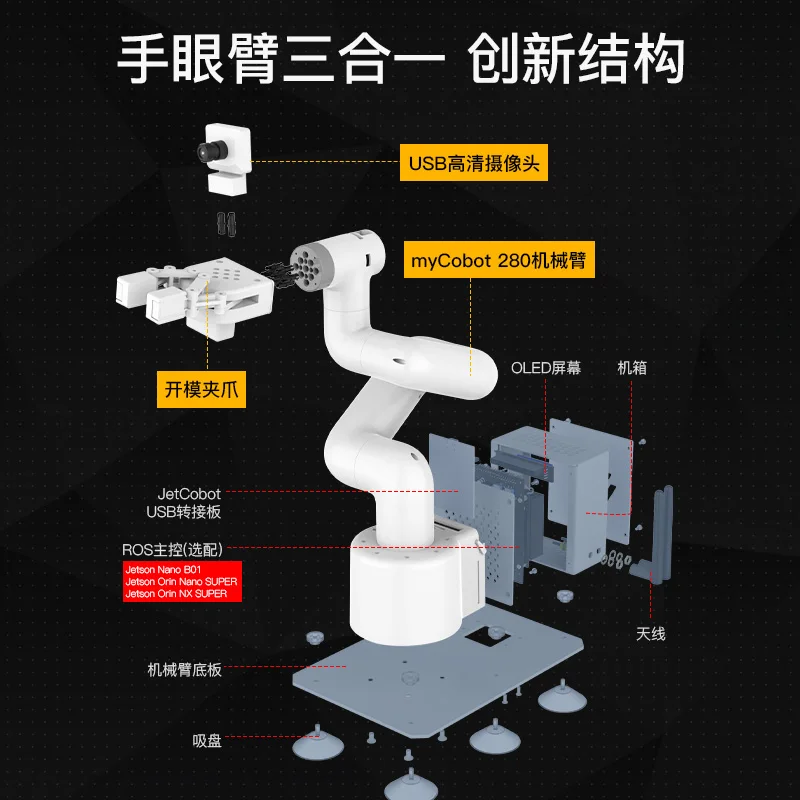 手眼臂三合一 创新结构

USB高清摄像头

myCobot 280机械臂

开模夹爪

OLED屏幕

机箱

JetCobot
USB转接板

ROS主控(选配)

Jetson Nano B01
Jetson Orin Nano SUPER
Jetson Orin NX SUPER

天线

机械臂底板

吸盘