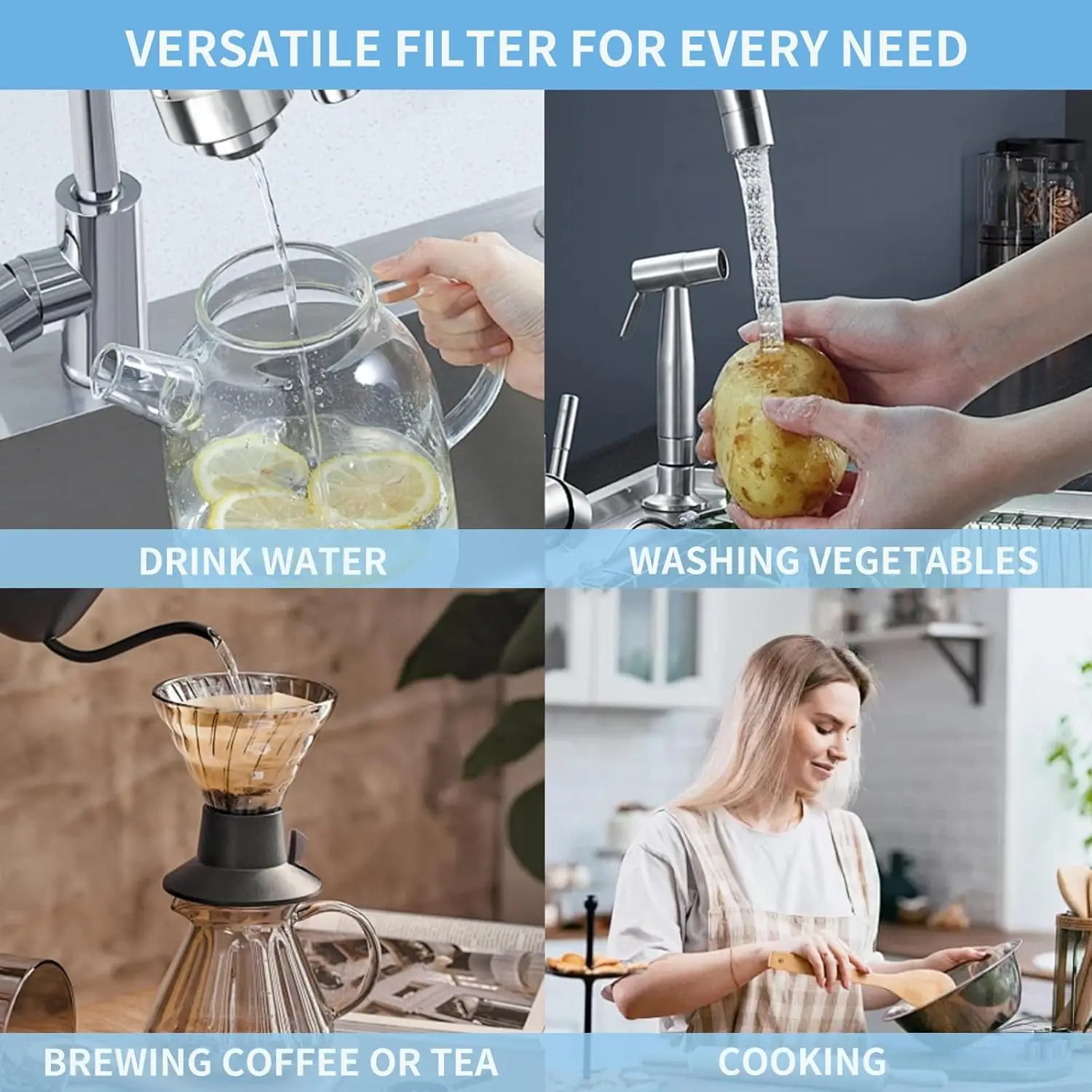 VERSATILE FILTER FOR EVERY NEED

DRINK WATER

WASHING VEGETABLES

BREWING COFFEE OR TEA

COOKING