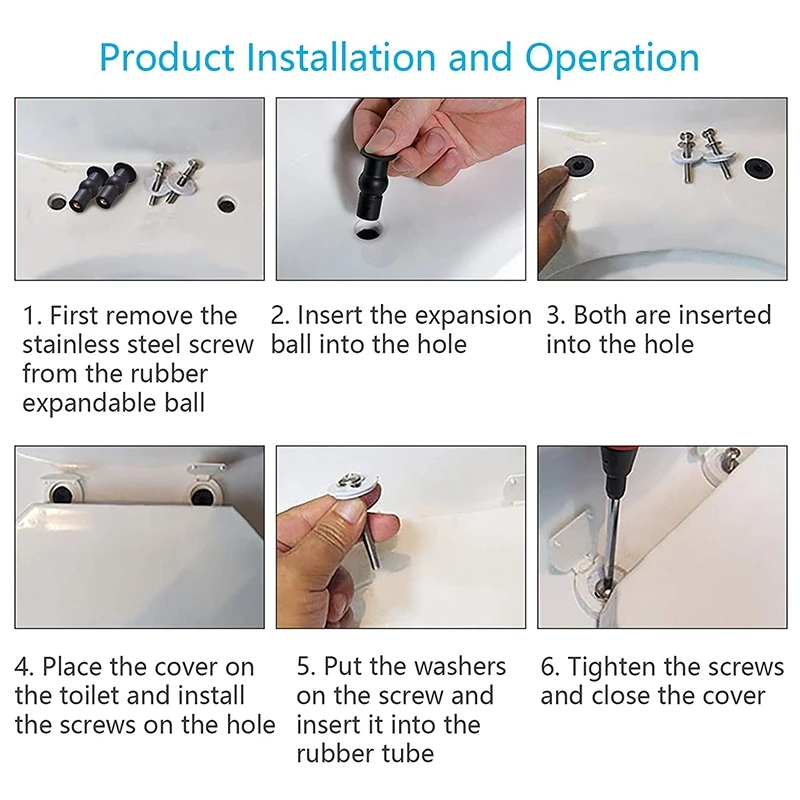 Product Installation and Operation

1. First remove the stainless steel screw from the rubber expandable ball

2. Insert the expansion ball into the hole

3. Both are inserted into the hole

4. Place the cover on the toilet and install the screws on the hole

5. Put the washers on the screw and insert it into the rubber tube

6. Tighten the screws and close the cover