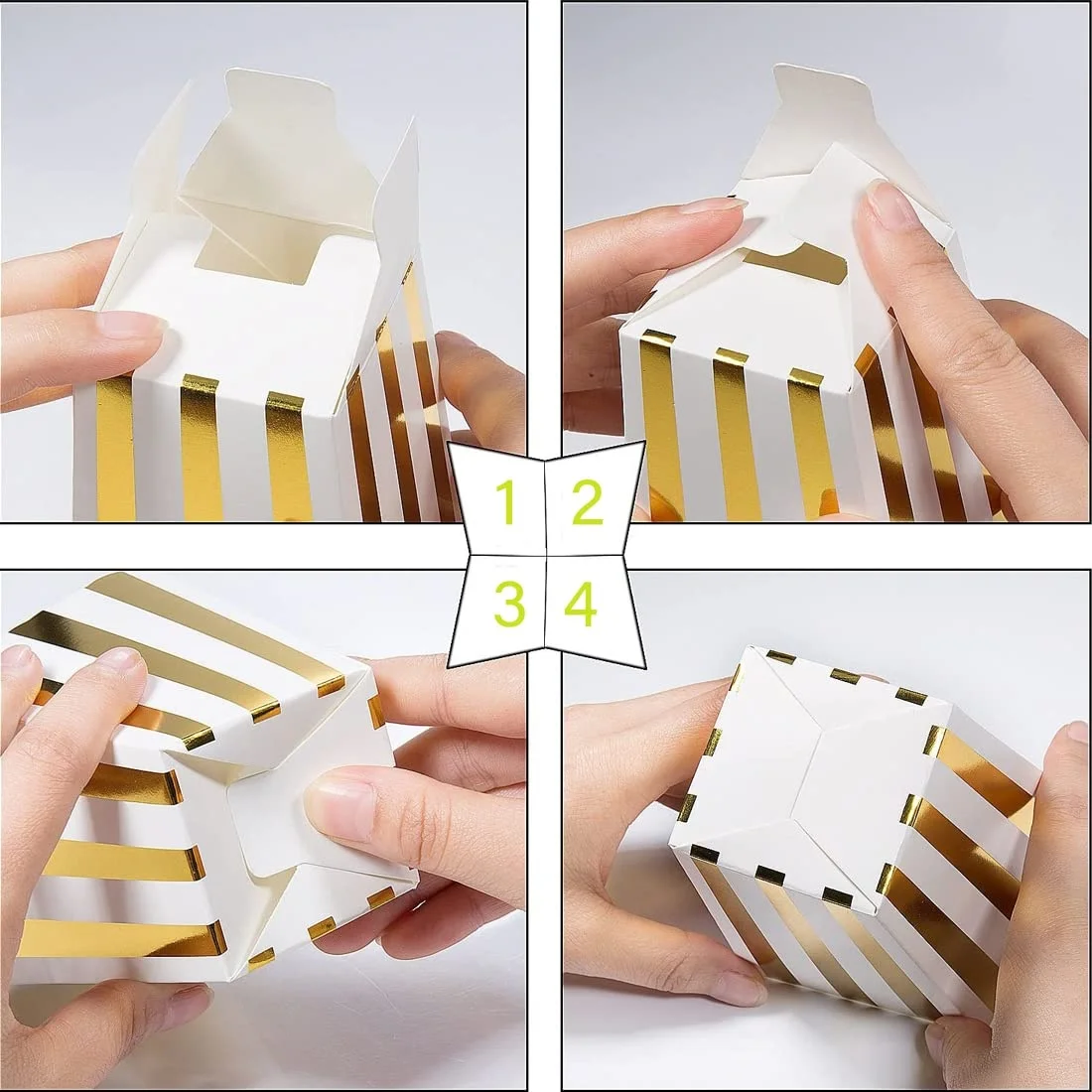 1 2
3 4