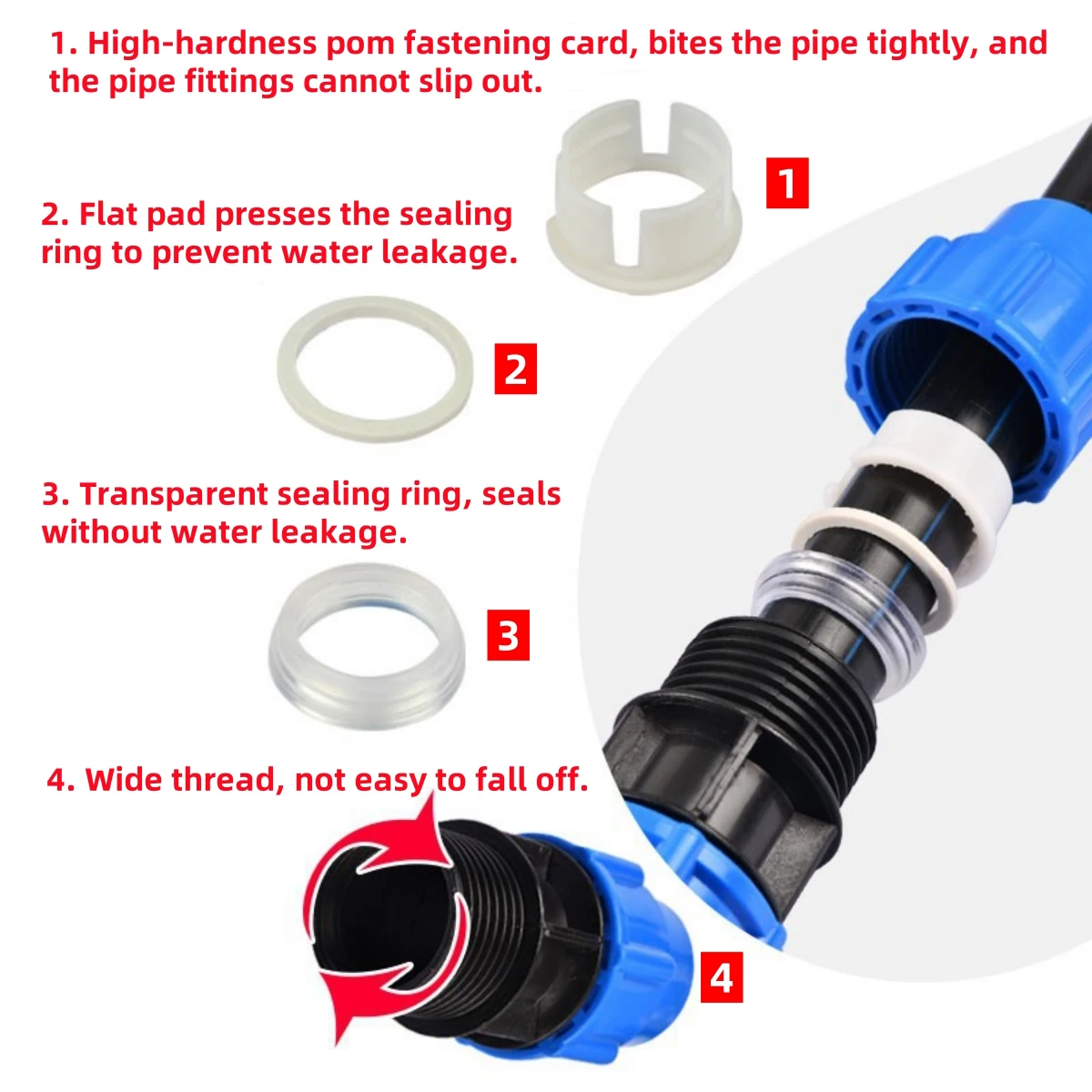 1. High-hardness pom fastening card, bites the pipe tightly, and the pipe fittings cannot slip out.

1

2. Flat pad presses the sealing ring to prevent water leakage.

2

3. Transparent sealing ring, seals without water leakage.

3

4. Wide thread, not easy to fall off.

4