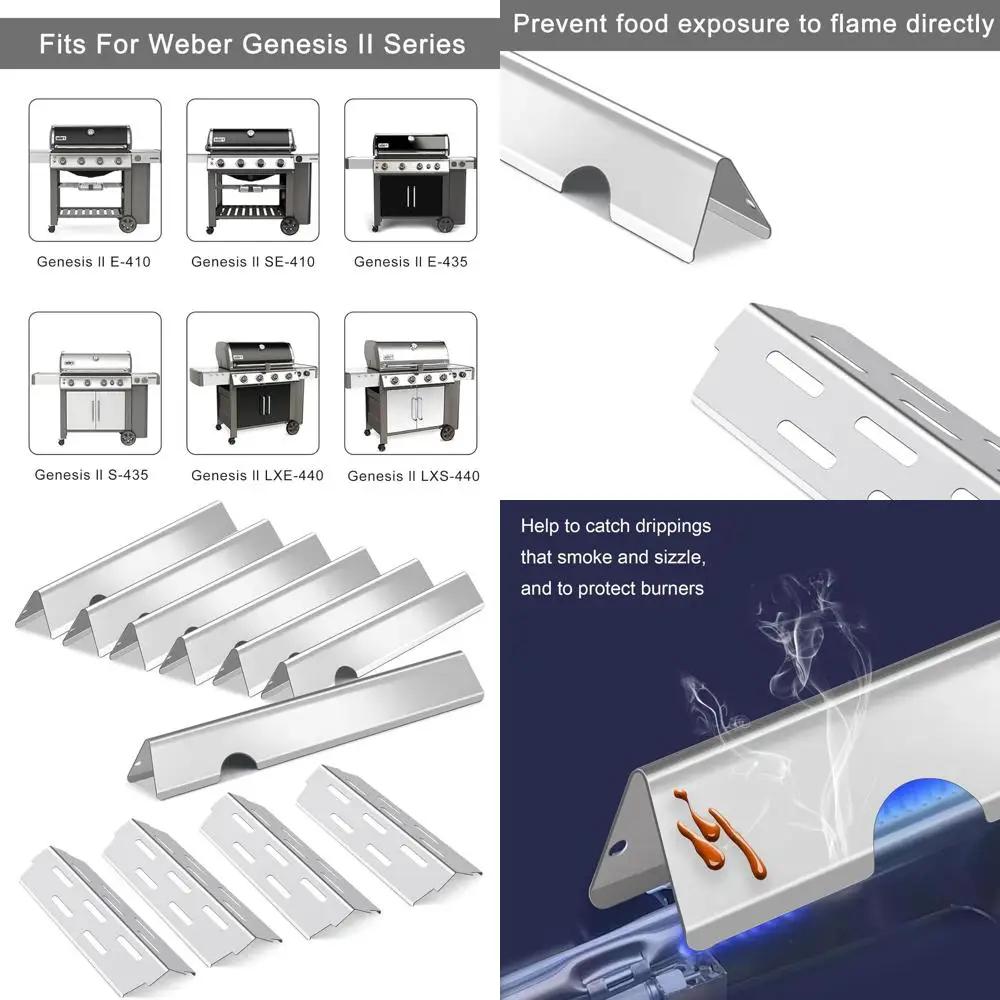 Fits For Weber Genesis II Series

Genesis II E-410
Genesis II SE-410
Genesis II E-435
Genesis II S-435
Genesis II LXE-440
Genesis II LXS-440

Prevent food exposure to flame directly

Help to catch drippings that smoke and sizzle, and to protect burners