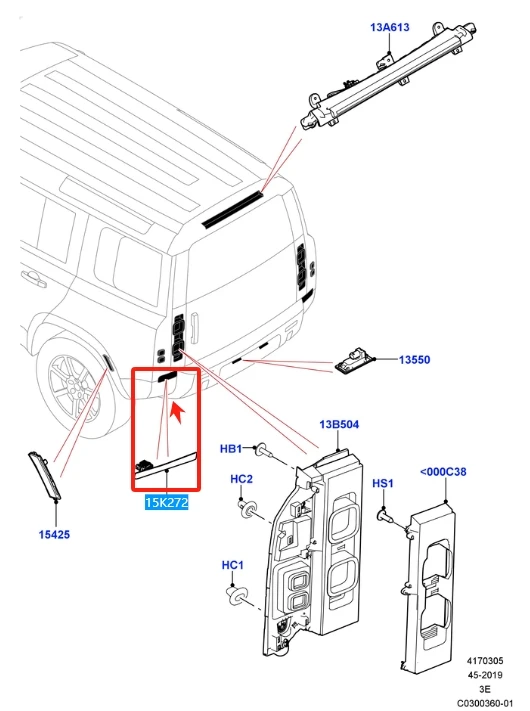 13A613

13550

13B504

HB1

HC2

HS1

<000C38

15K272

15425

HC1

4170305
45-2019
3E
C0300360-01