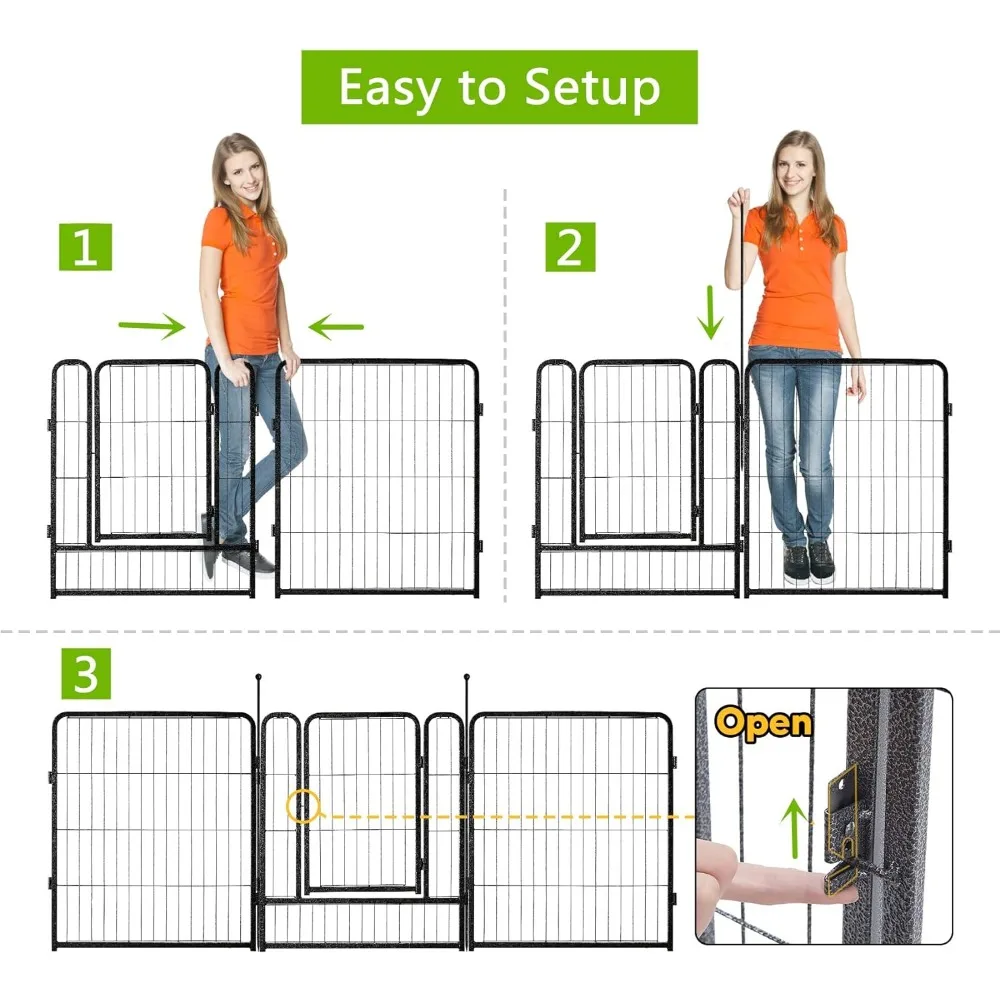 Easy to Setup

1

2

3

Open