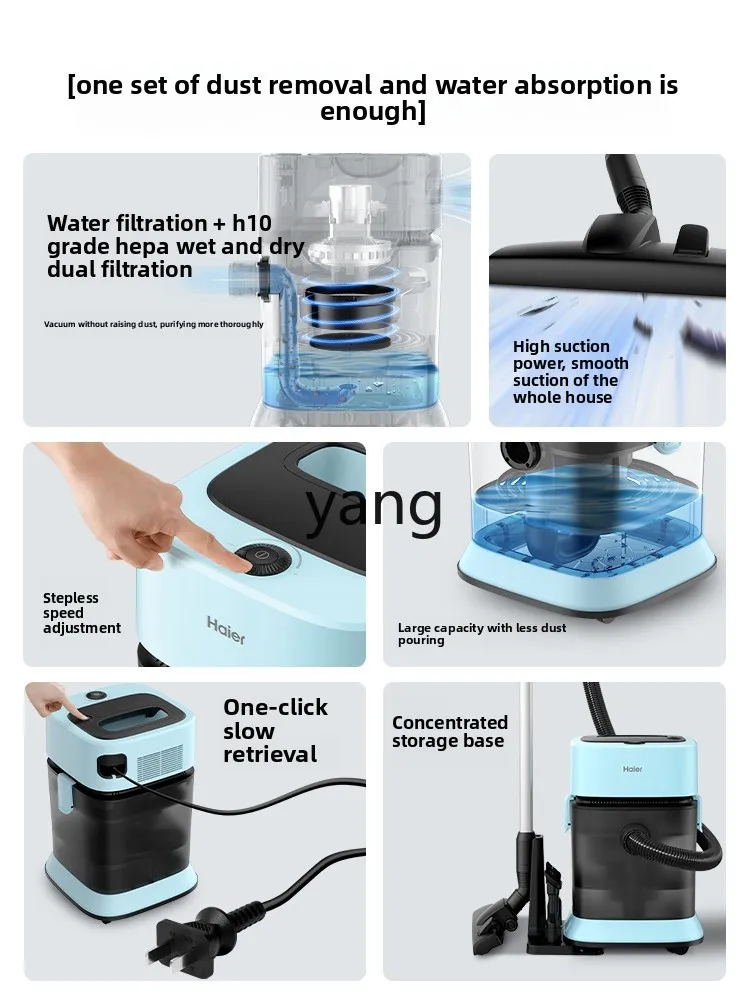 [one set of dust removal and water absorption is enough]

Water filtration + h10 grade hepa wet and dry dual filtration

Vacuum without raising dust, purifying more thoroughly

High suction power, smooth suction of the whole house

yang

Stepless speed adjustment

Haier

Large capacity with less dust pouring

One-click slow retrieval

Concentrated storage base

Haier