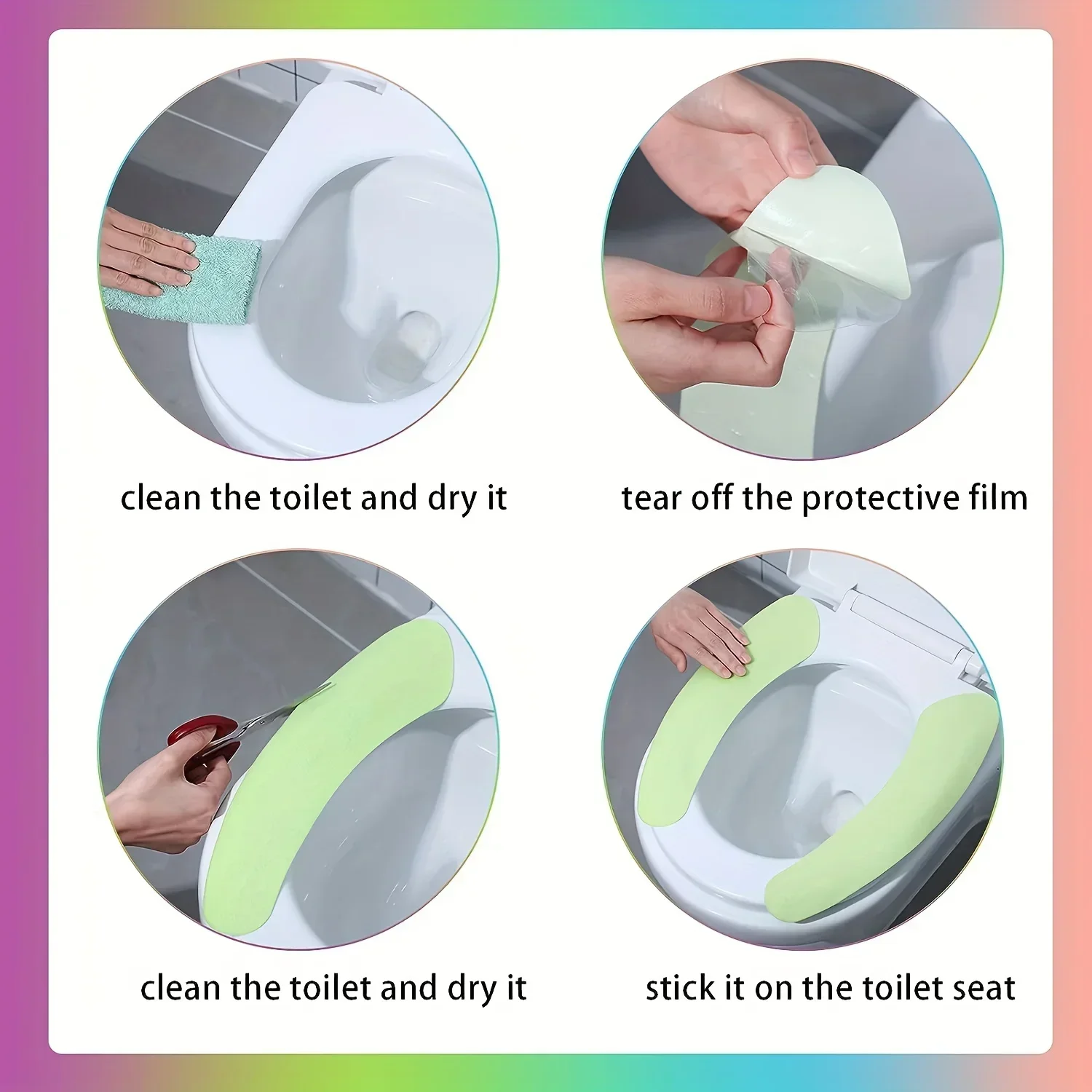 clean the toilet and dry it

tear off the protective film

clean the toilet and dry it

stick it on the toilet seat